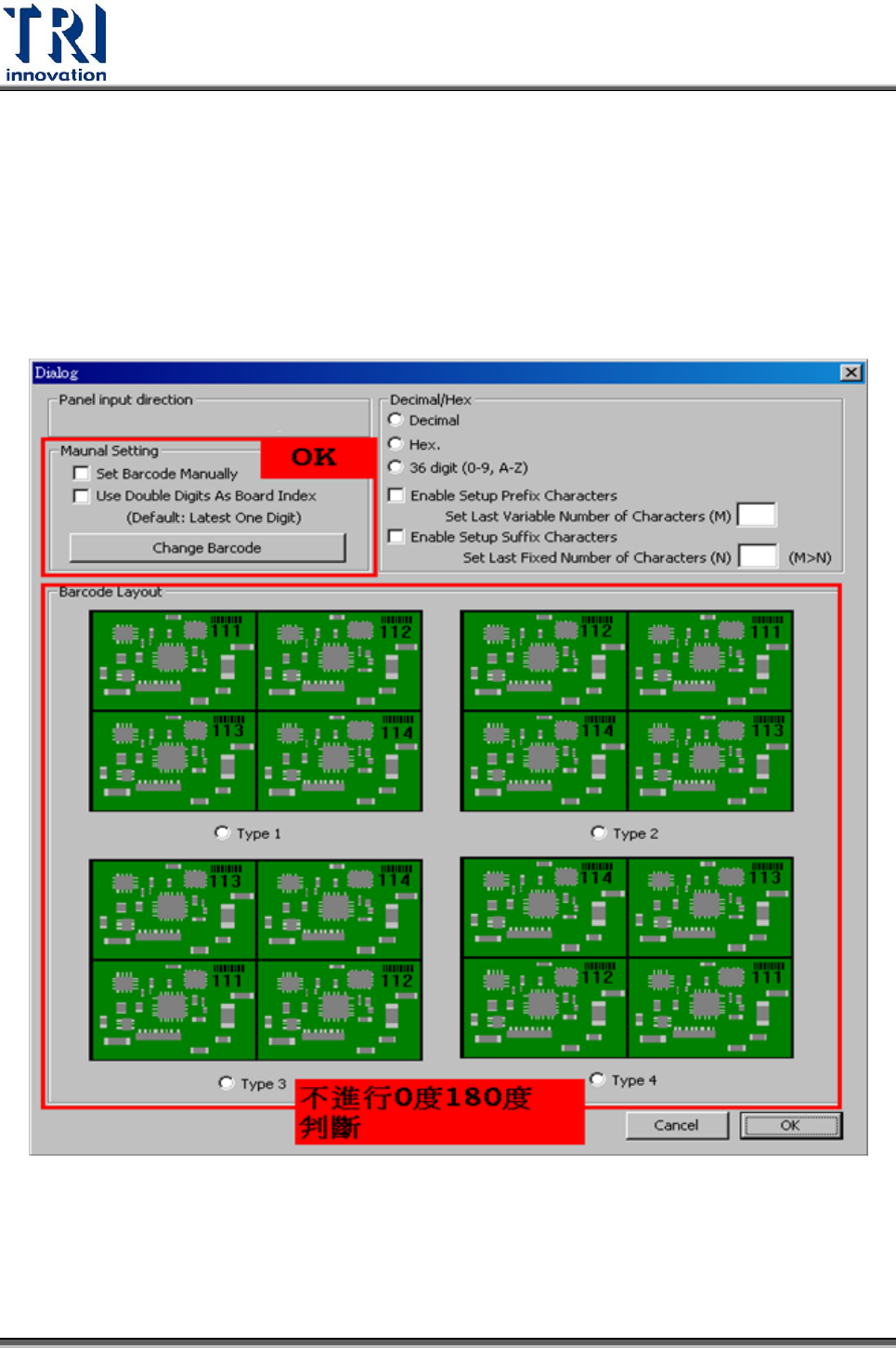 TRI
innovation

Dialog

Panel input direction

Maunal Setting
OK
Set Barcode Manually
Use Double Digits As Board Index
(Default: Latest One Digit)
Change Barcode

Decimal/Hex
Decimal
Hex.
36 digit (0-9, A-Z)
Enable Setup Prefix Characters
Set Last Variable Number of Characters (M)
Enable Setup Suffix Characters
Set Last Fixed Number of Characters (N)
(M>N)

Barcode Layout

111
112
113
114
Type 1

112
111
114
113
Type 2

113
114
111
112
Type 3

114
113
112
111
Type 4

不進行0度180度判斷

Cancel
OK