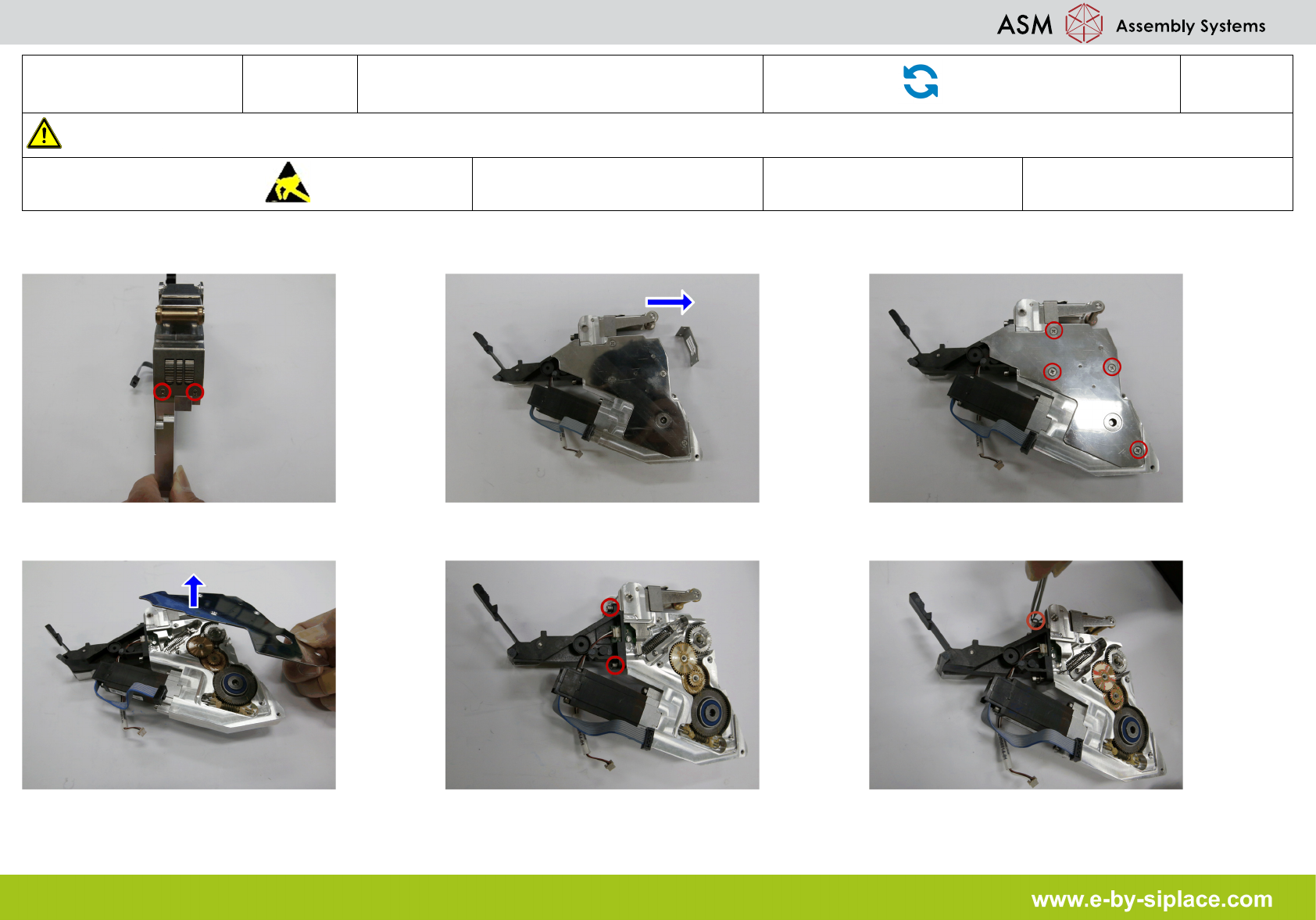 ASM Assembly Systems

www.e-by-siplace.com