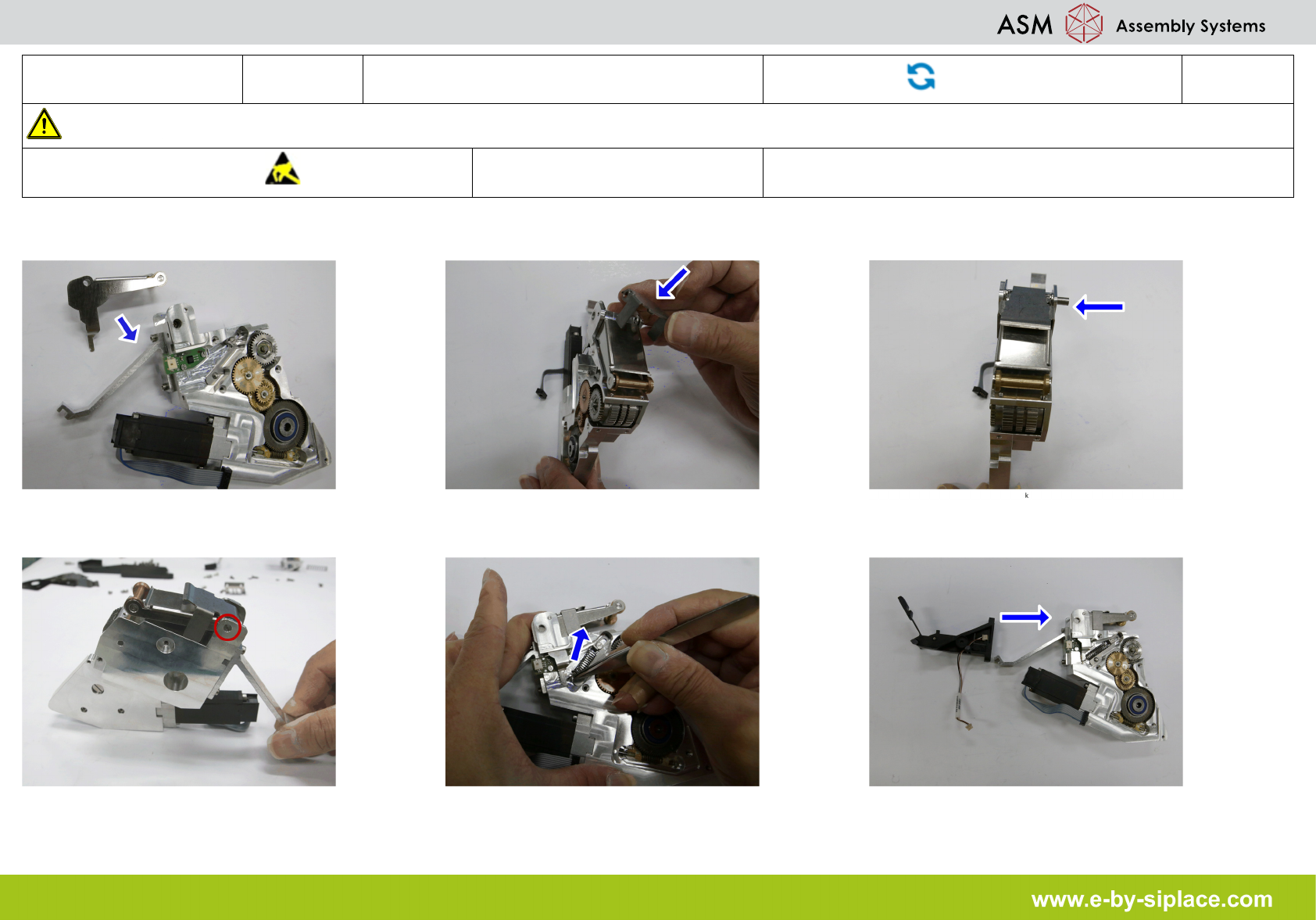 ASM Assembly Systems

k

www.e-by-siplace.com