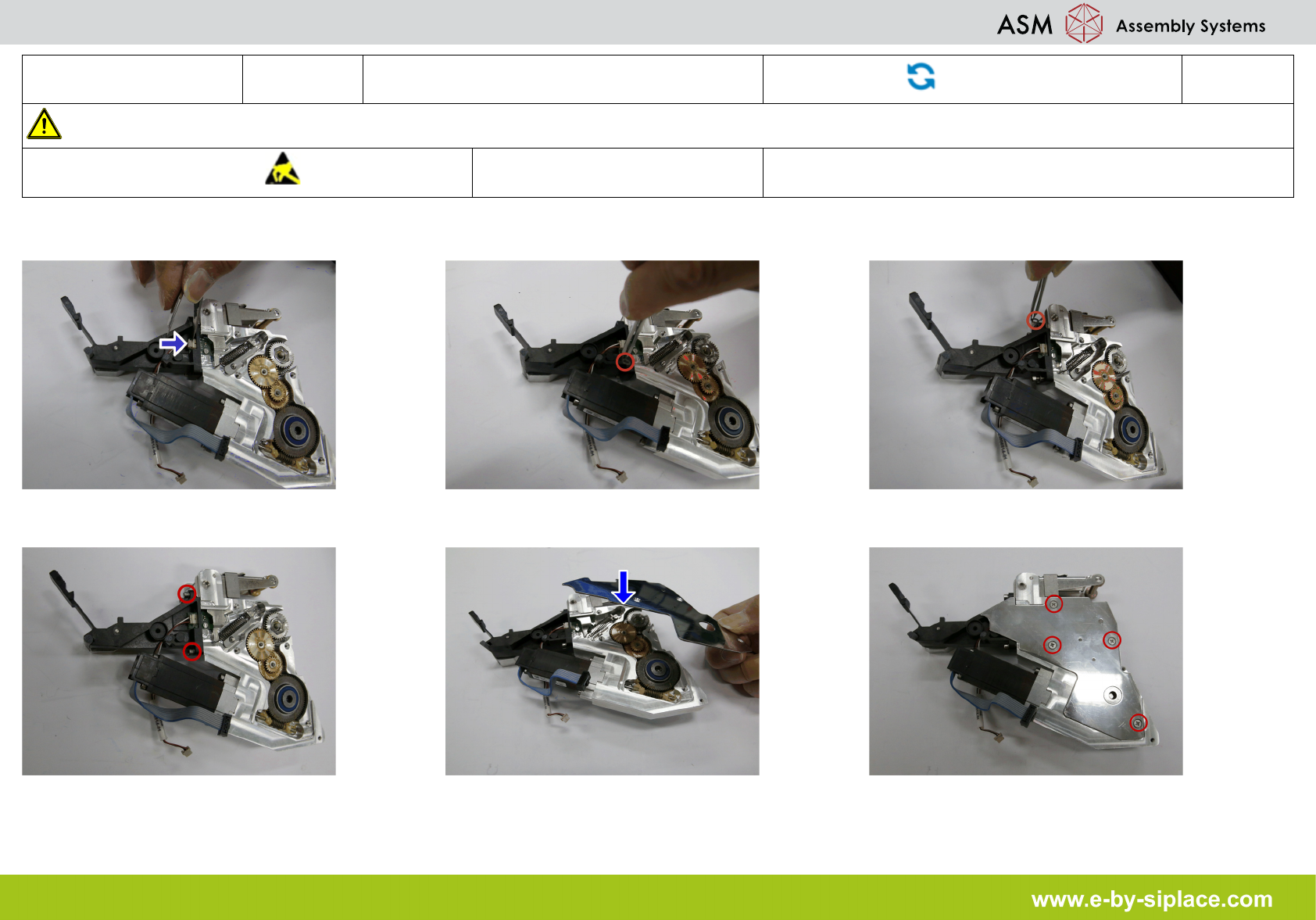 ASM Assembly Systems

www.e-by-siplace.com