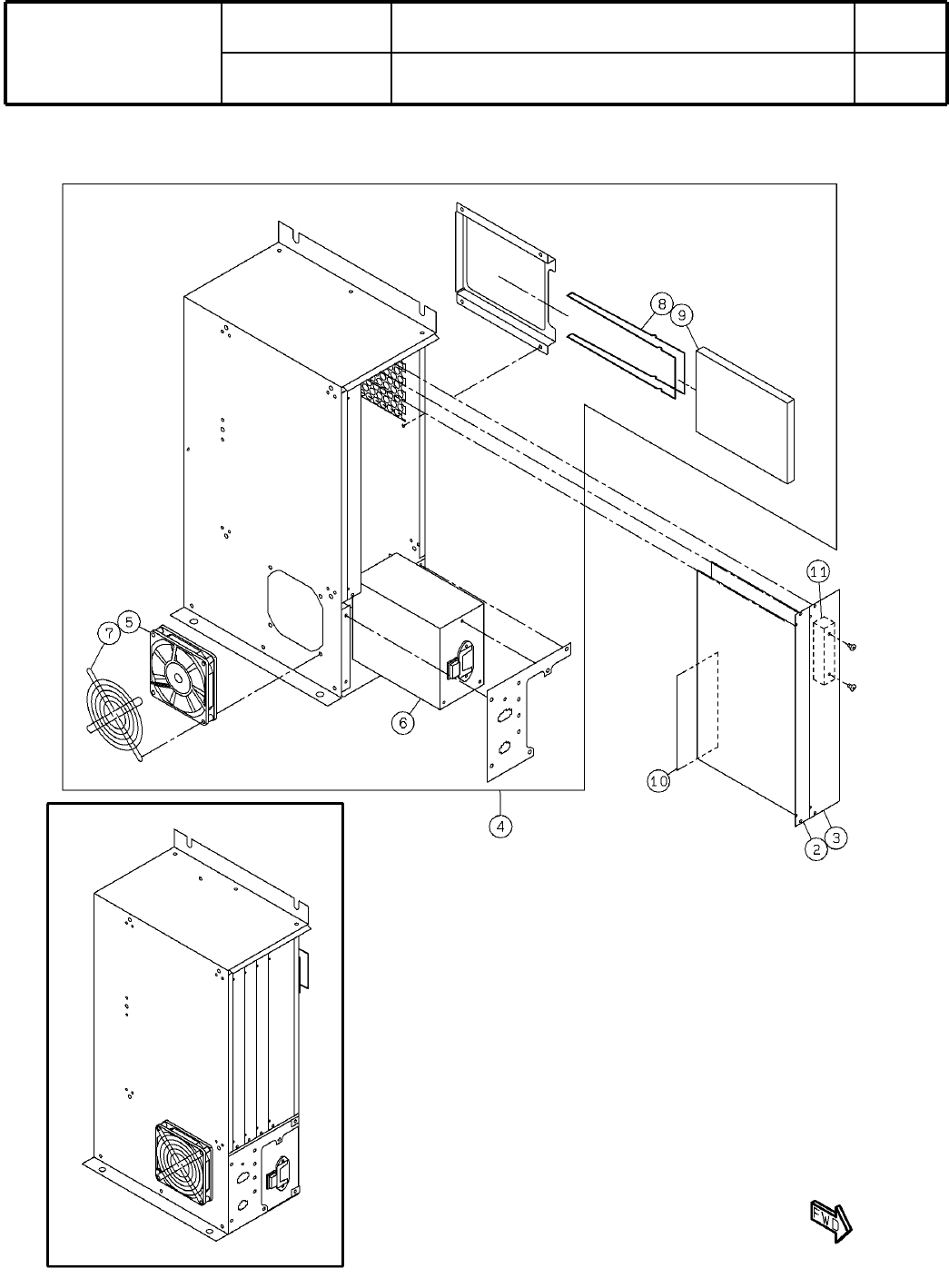 8
9
11
7
5
6
10
4
2
3
FWD