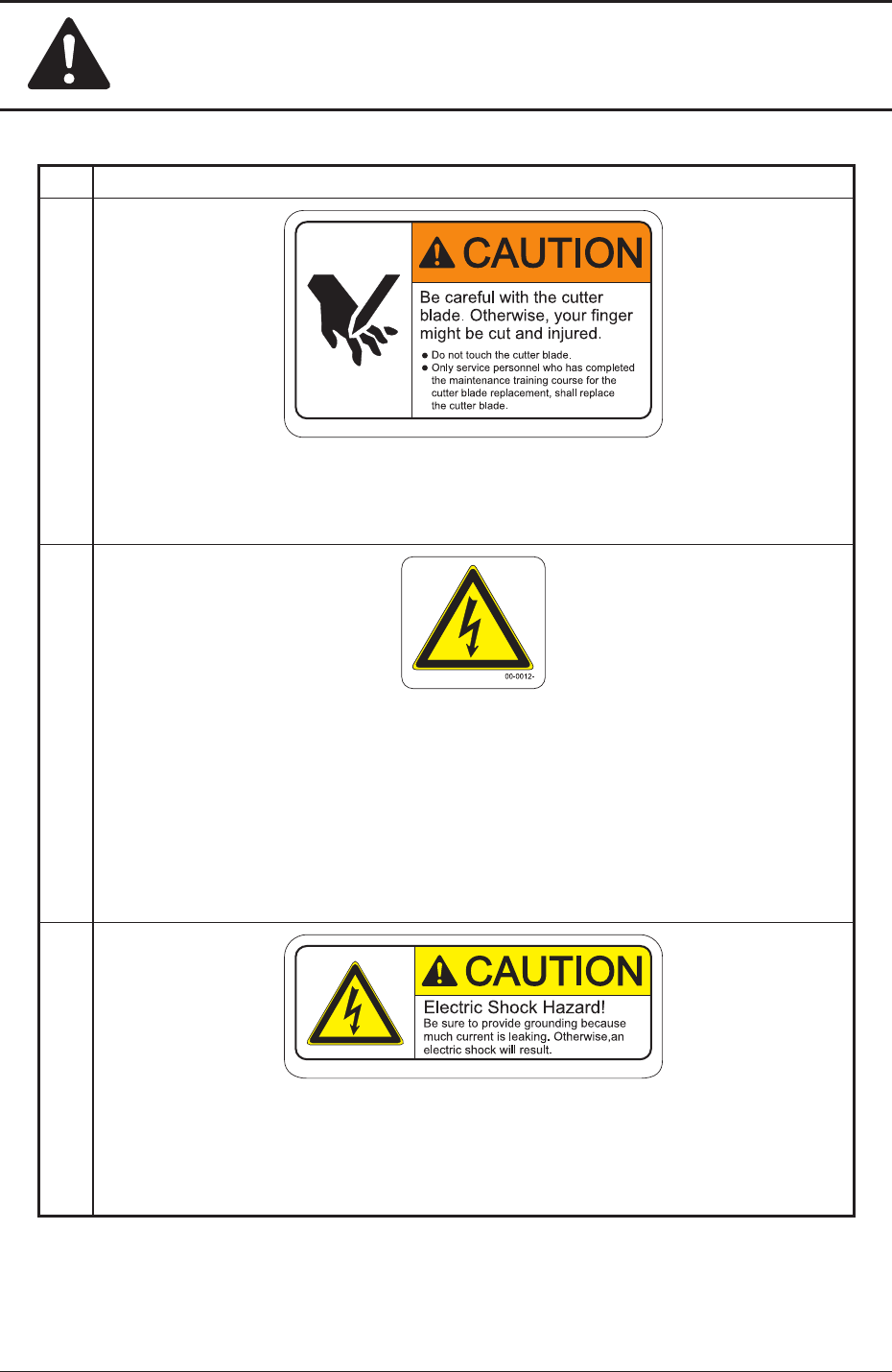 CAUTION

Be careful with the cutter blade. Otherwise, your finger might be cut and injured.

● Do not touch the cutter blade.
● Only service personnel who has completed the maintenance training course for the cutter blade replacement, shall replace the cutter blade.

00-0012-

CAUTION

Electric Shock Hazard!
Be sure to provide grounding because much current is leaking. Otherwise,an electric shock will result.