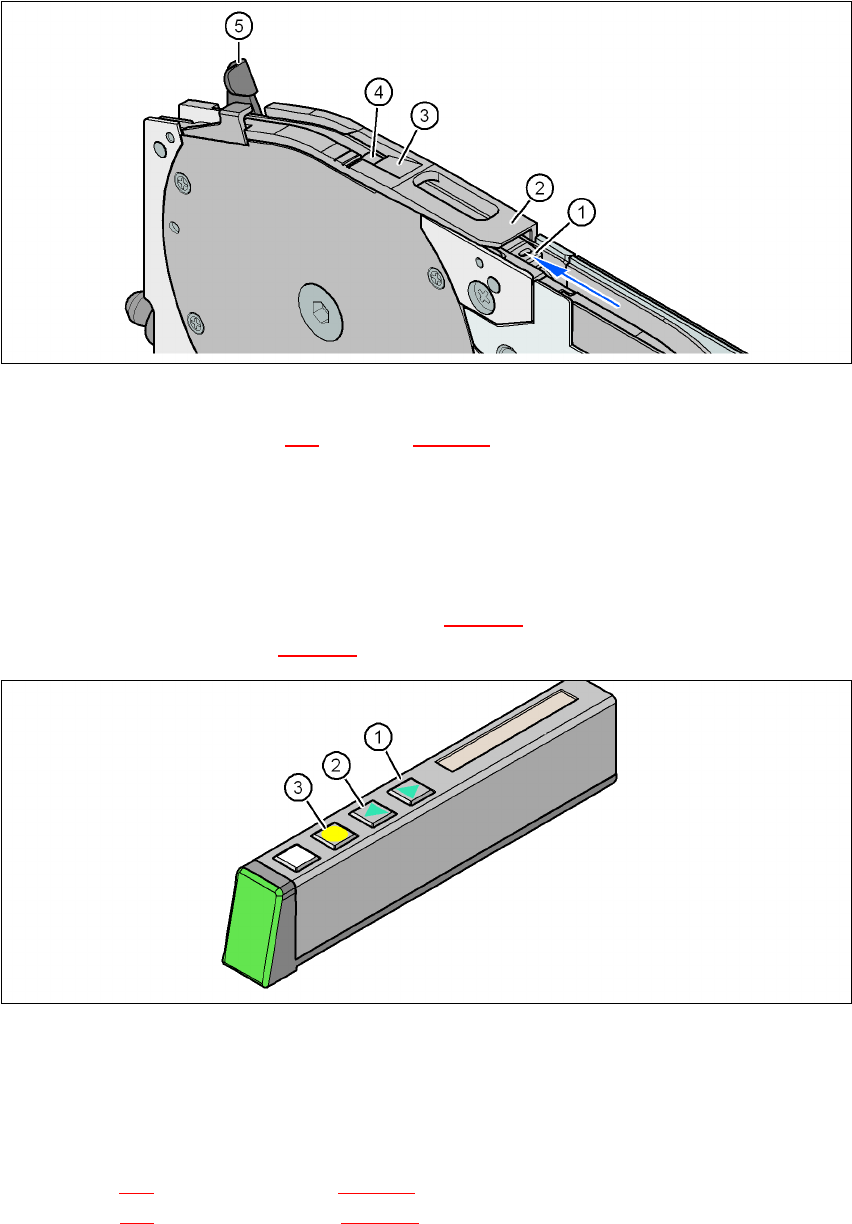 5
4
3
2
1

1
2
3