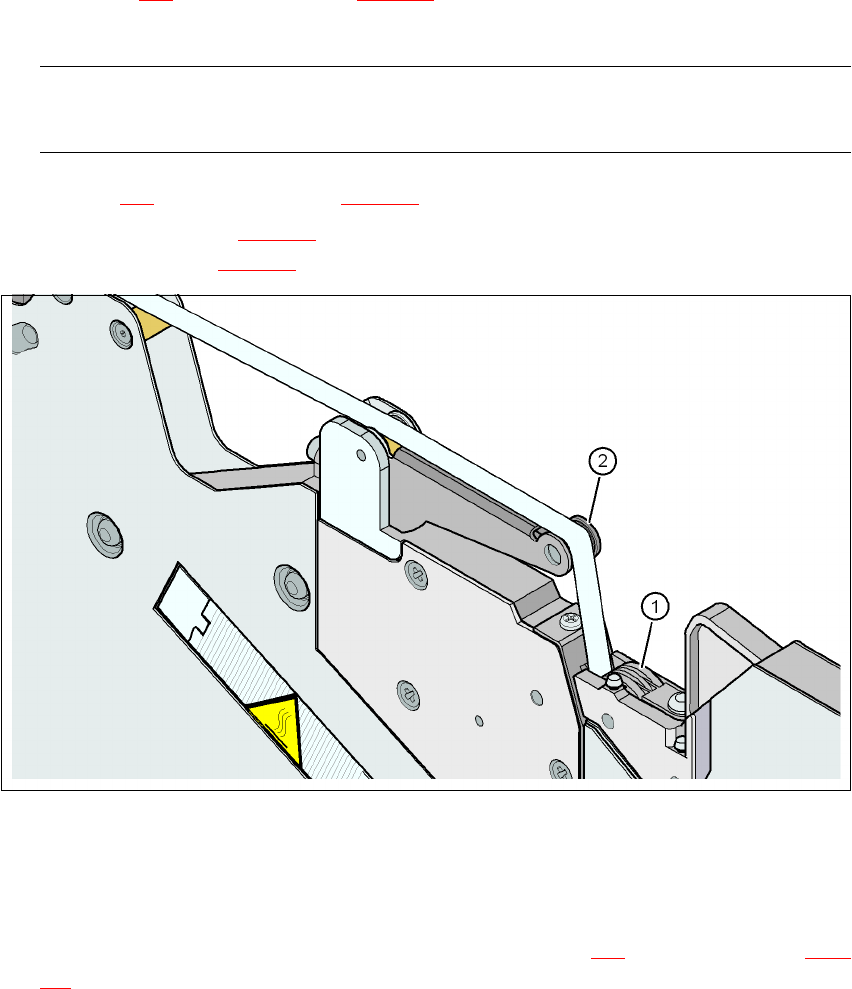 2

1