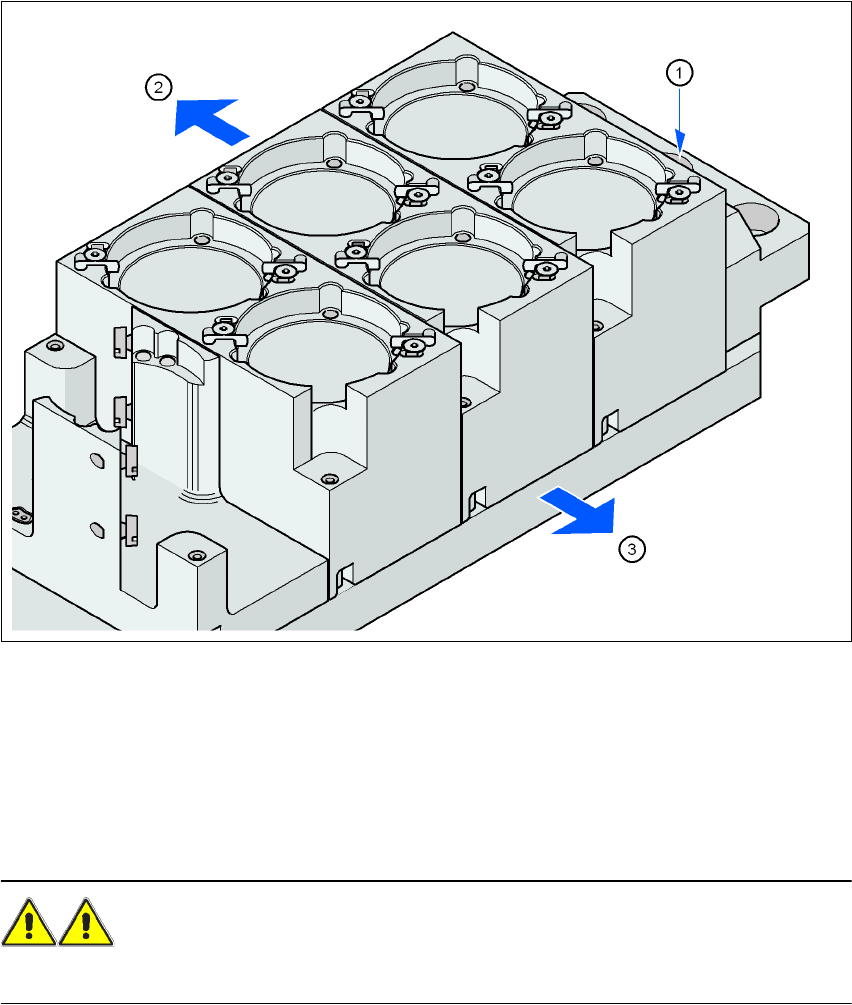 2
1
3