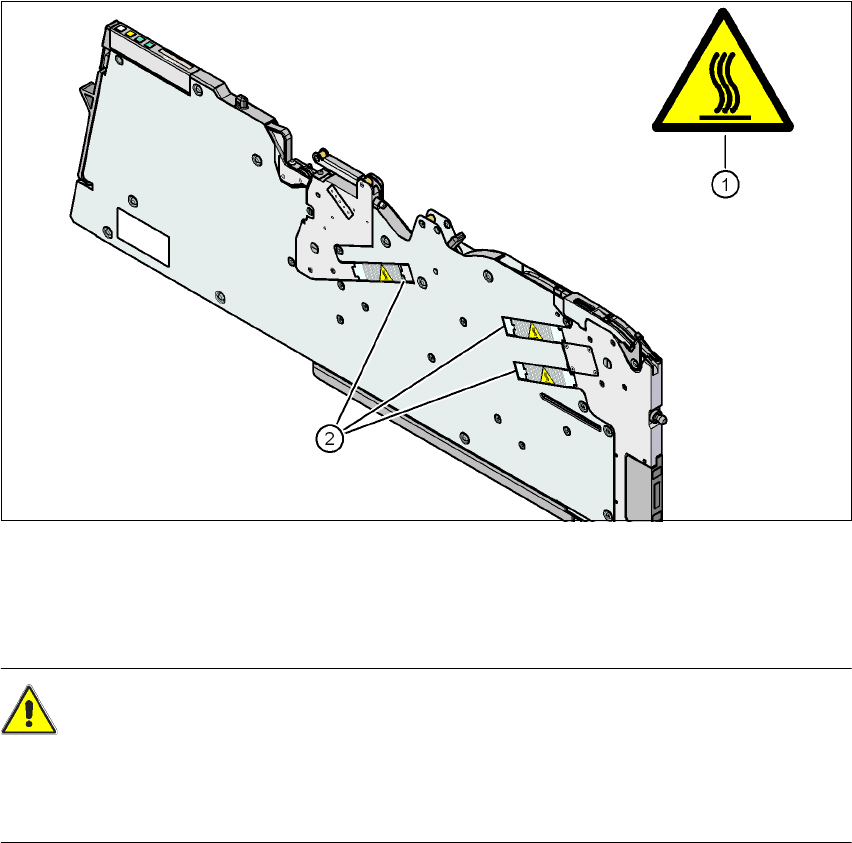 1

2