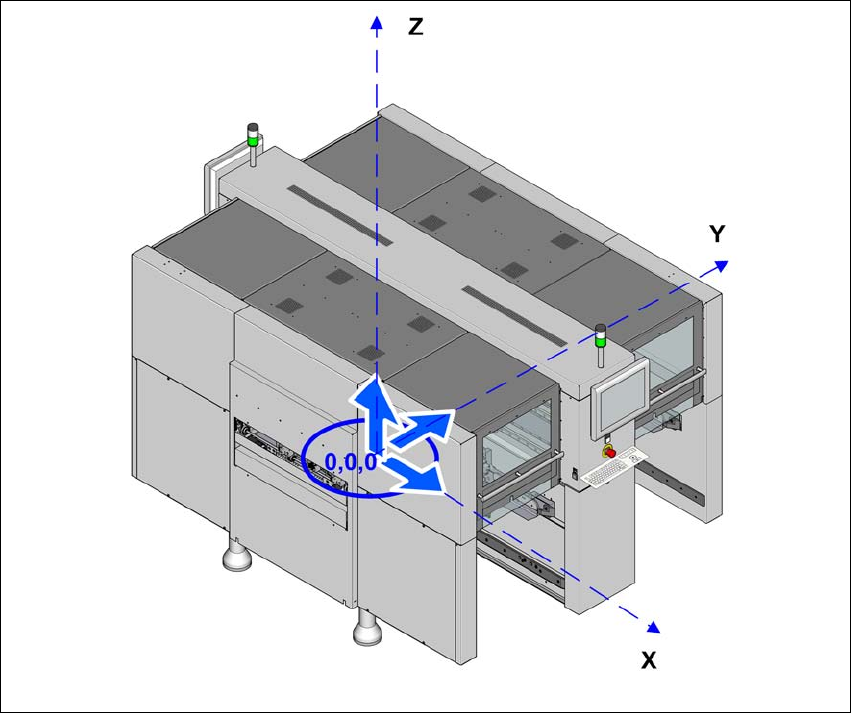 Z

Y

0,0,0

X