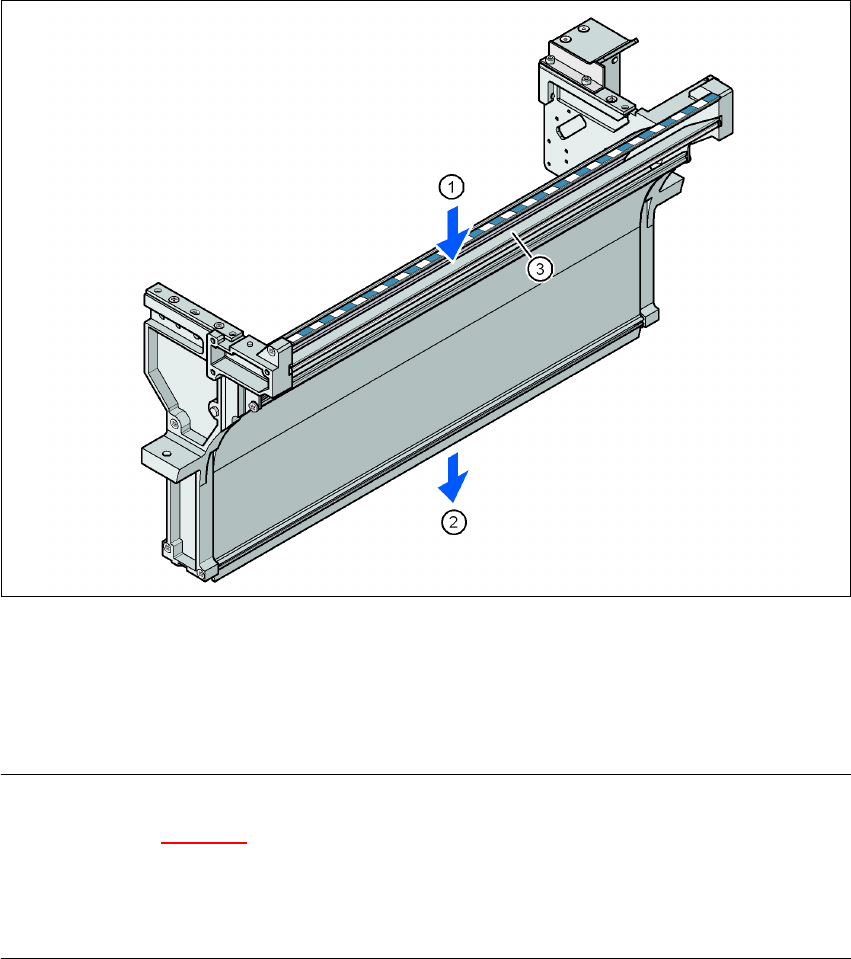 1
3
2