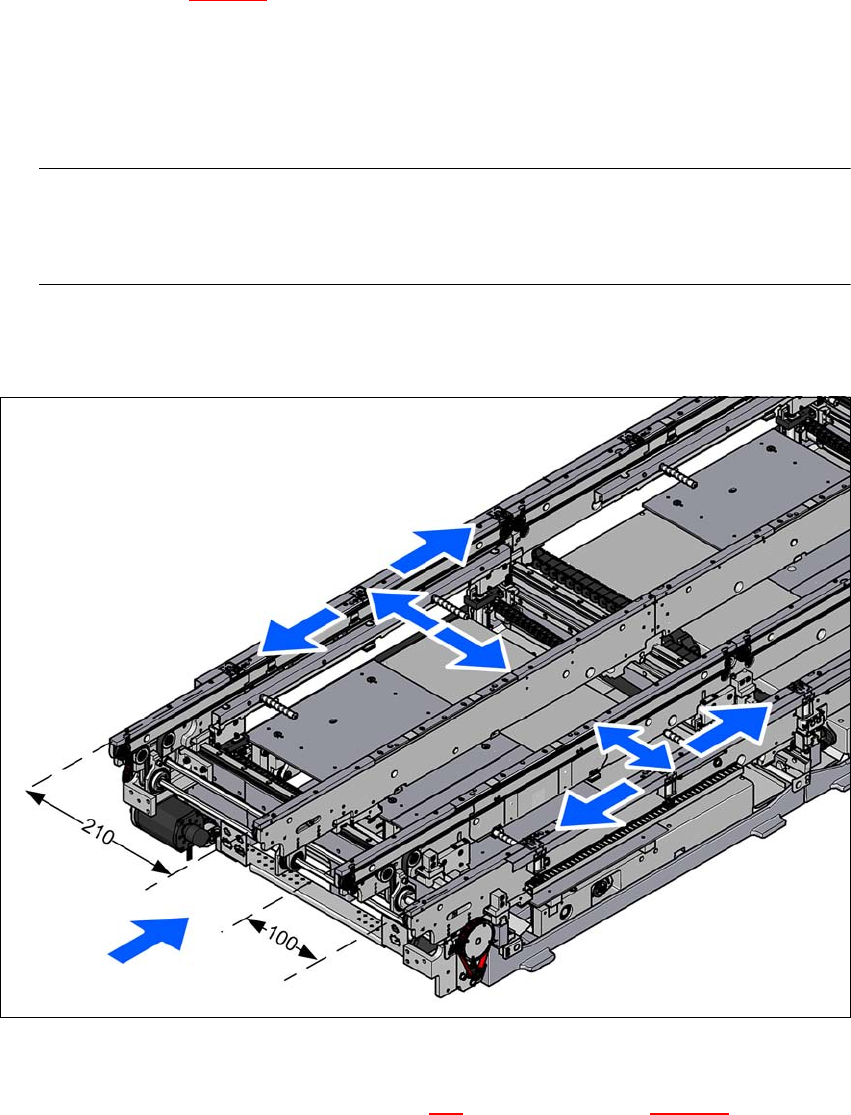 210

100