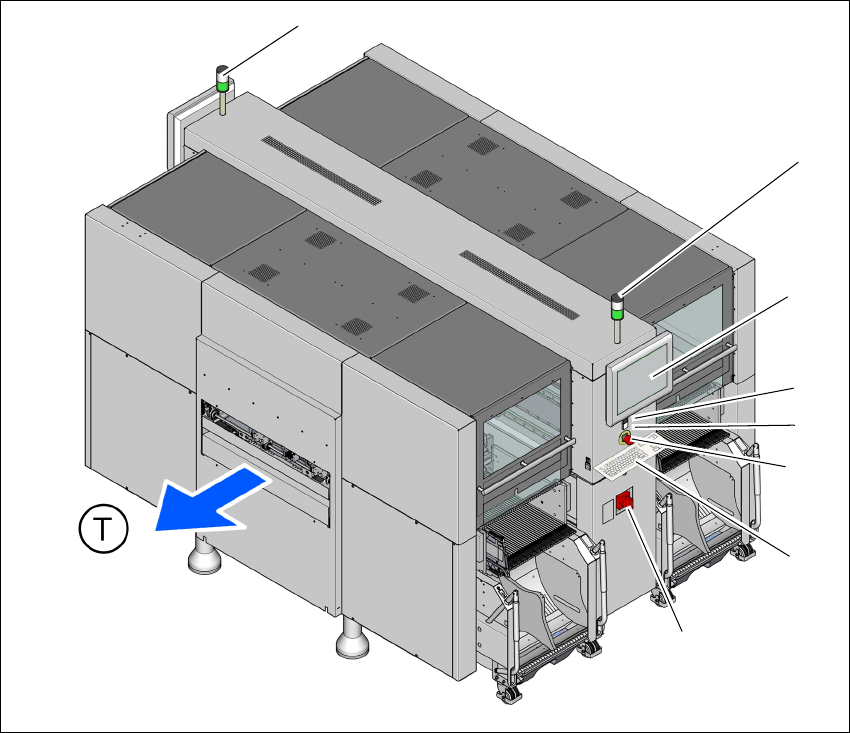 T