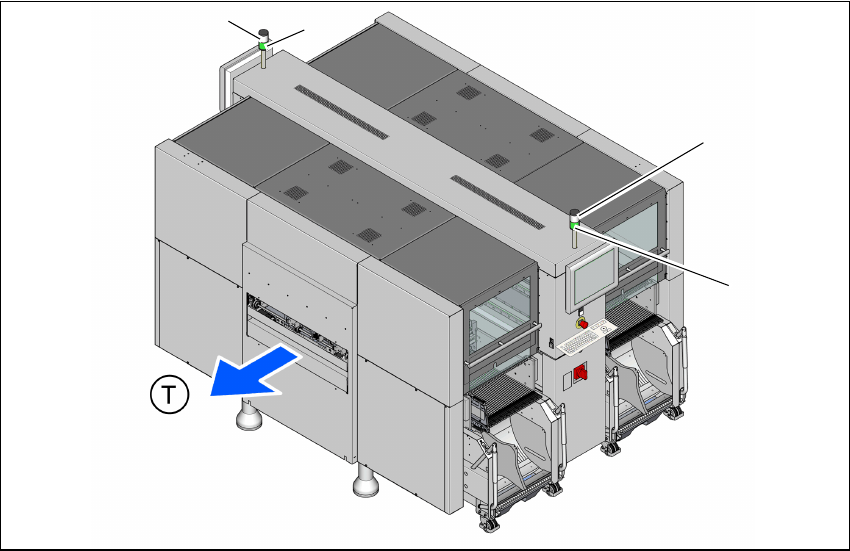 T