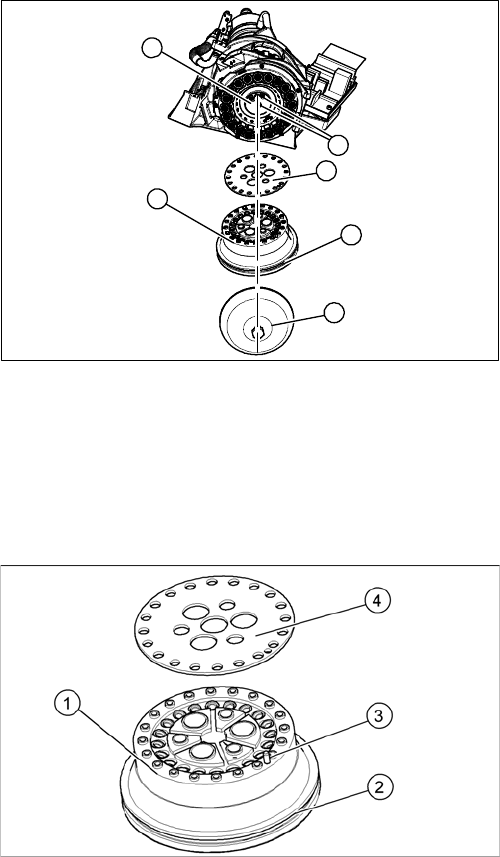 4

1

3

2