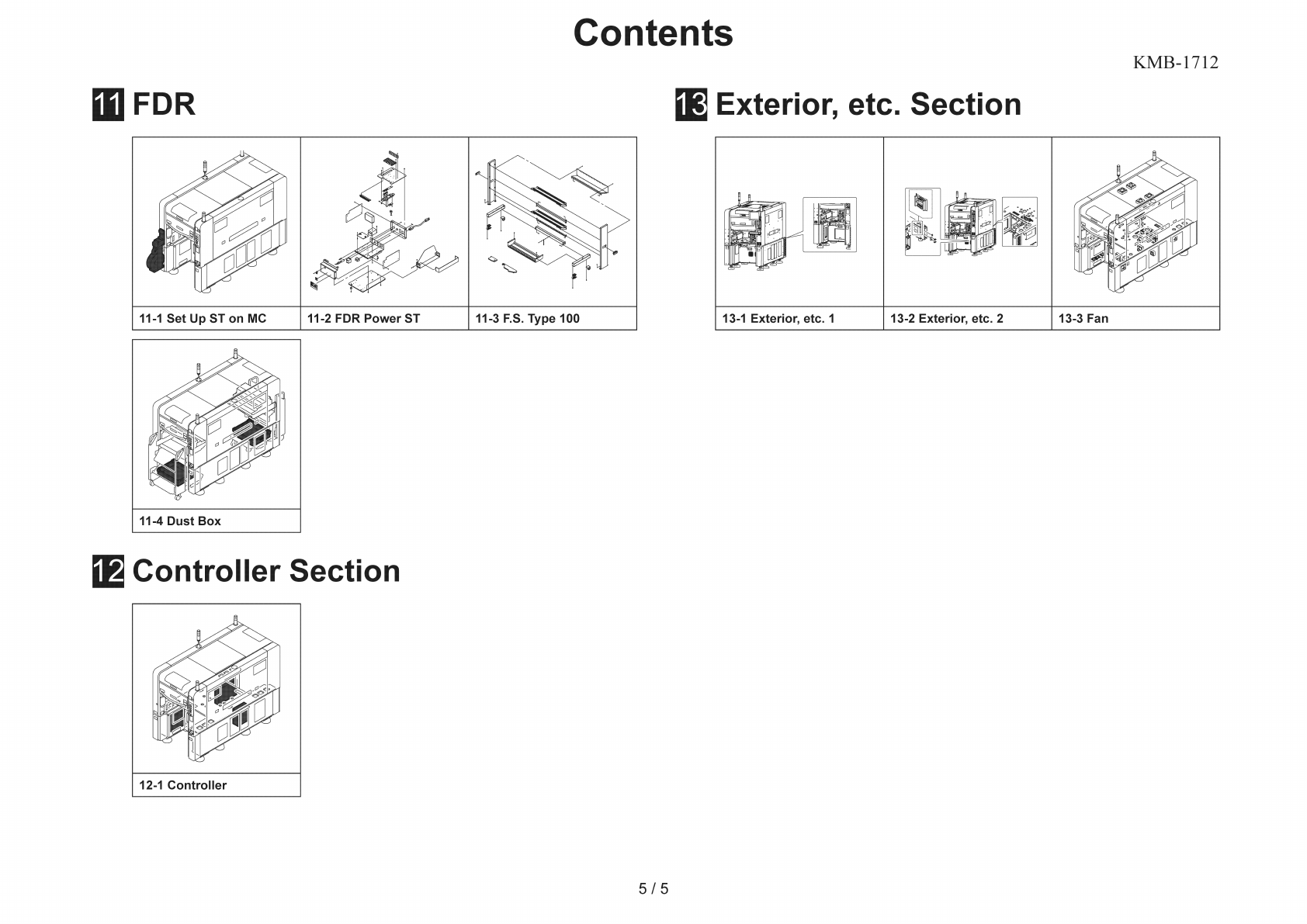 Contents

KMB-1712

11 FDR

11-1 Set Up ST on MC

11-2 FDR Power ST

11-3 F.S. Type 100

11-4 Dust Box

12 Controller Section

12-1 Controller

13 Exterior, etc. Section

13-1 Exterior, etc. 1

13-2 Exterior, etc. 2

13-3 Fan

5 / 5