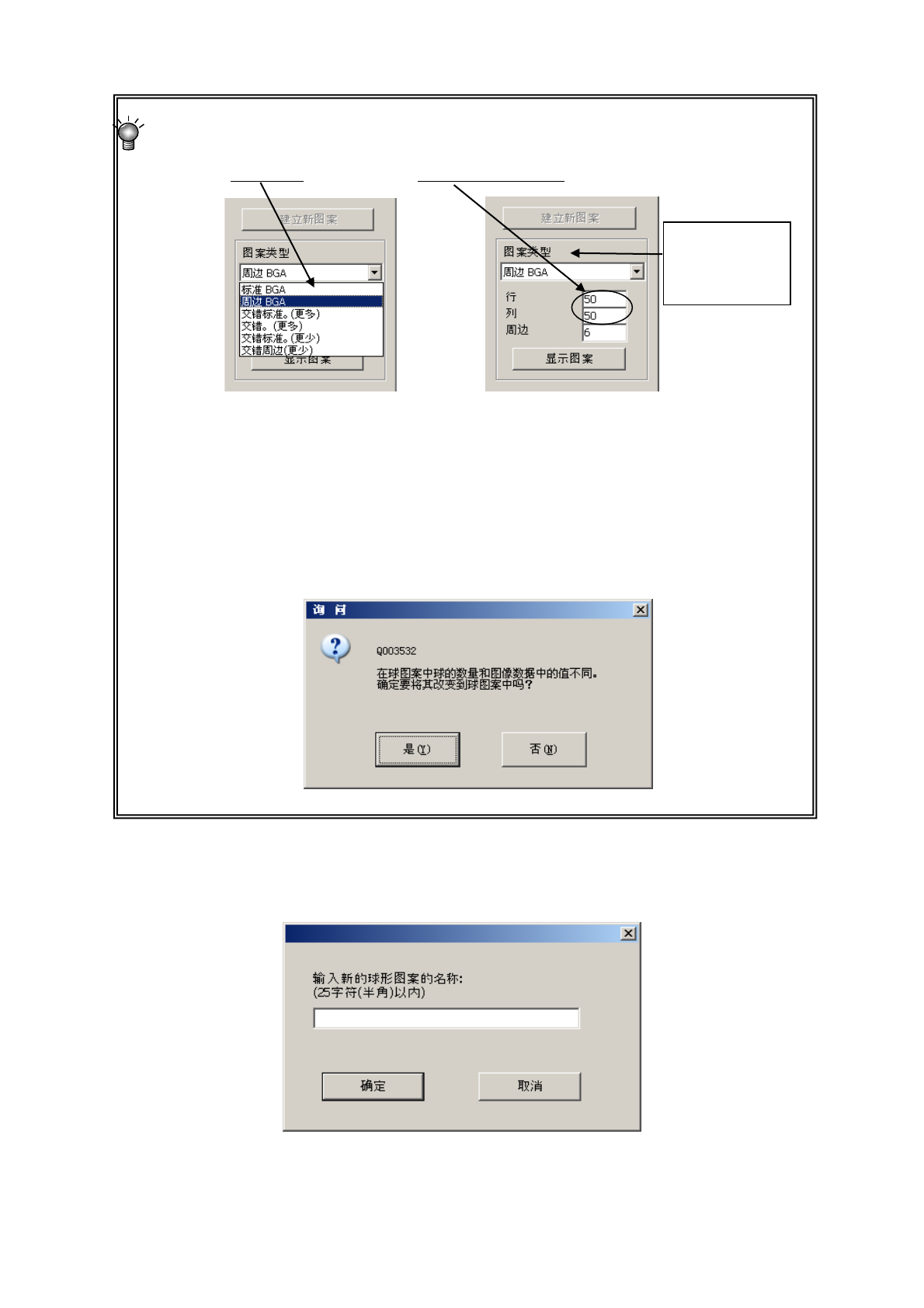 建立新图案

图案类型

周边 BGA

标准 BGA
周边 BGA
交错标准。(更多)
交错。(更多)
交错标准。(更少)
交错周边(更少)

显示图案

建立新图案

图案类型

周边 BGA

行 50
列 50
周边 6

显示图案

询 问

Q003532

在球图案中球的数量和图像数据中的值不同。
确定要将其改变到球图案中吗?

是(Y)

否(N)

输入新的球形图案的名称:
(25字符(半角)以内)

确定

取消