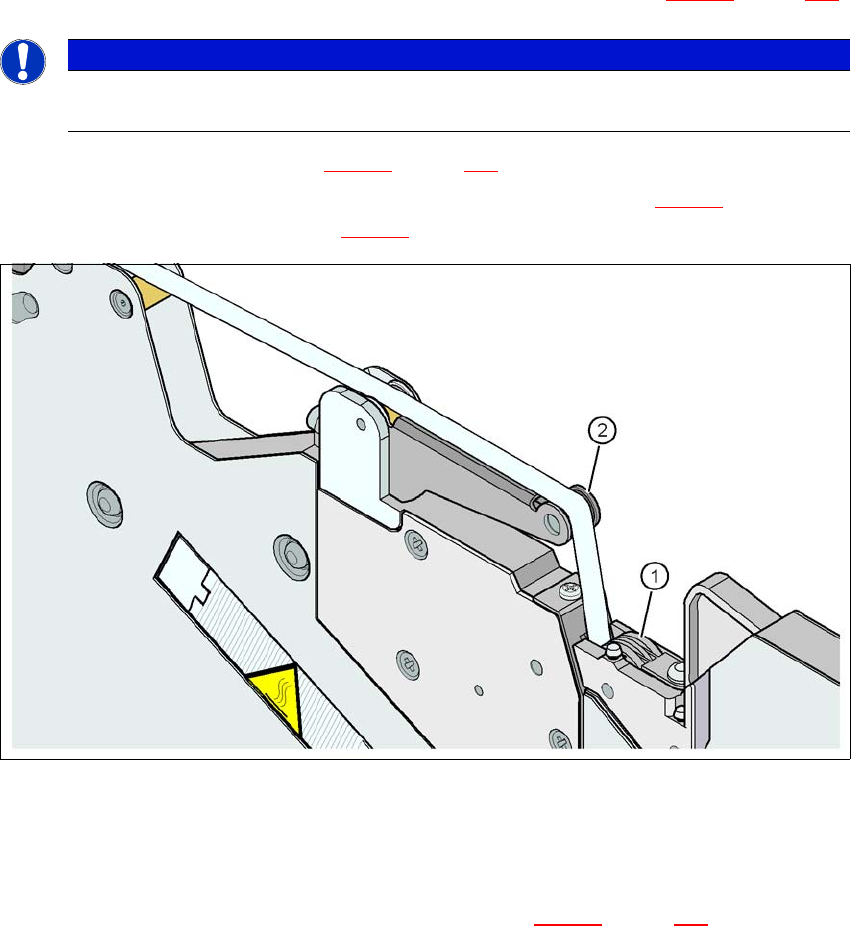 2

1