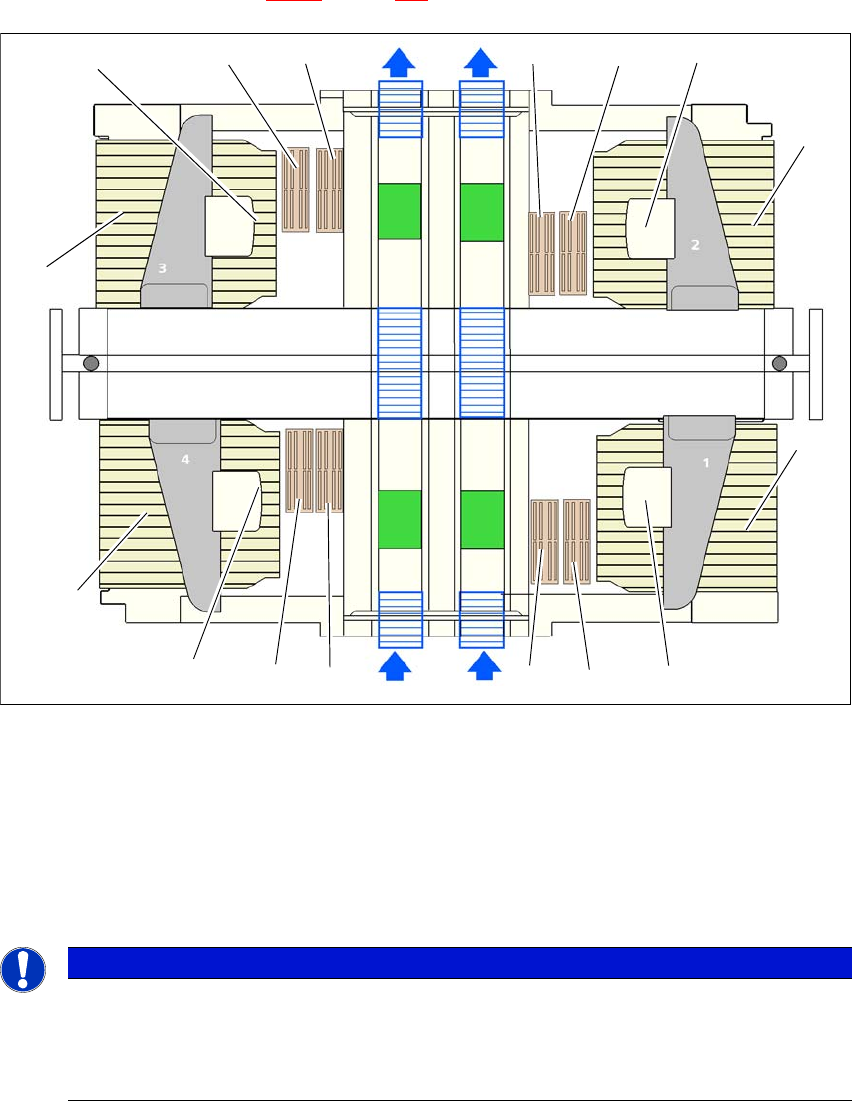 3

2

4

1