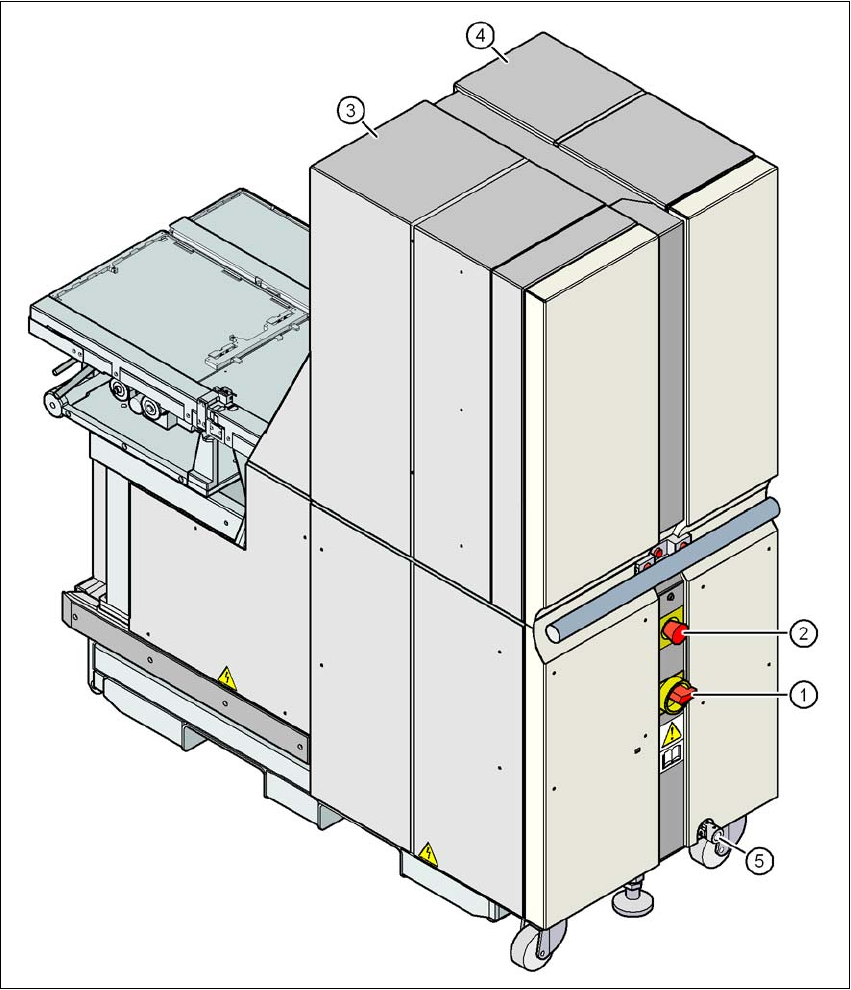 4
3
2
1
5