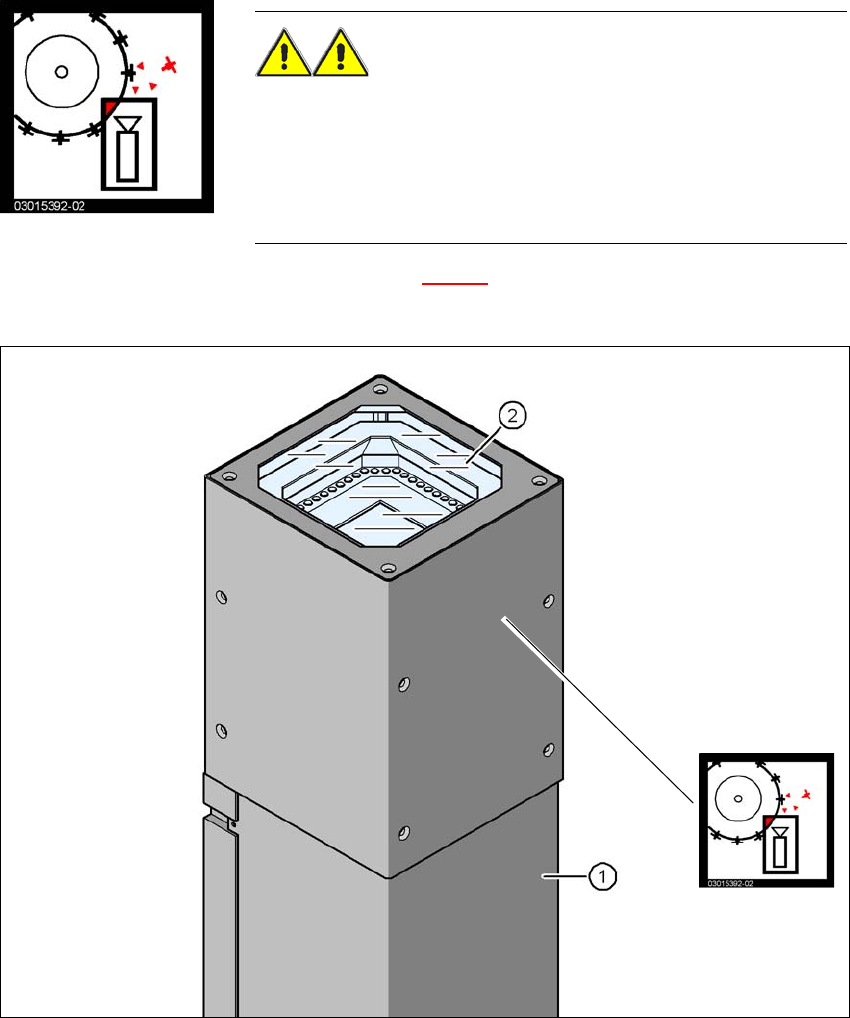 03015392-02

2

1

03015392-02