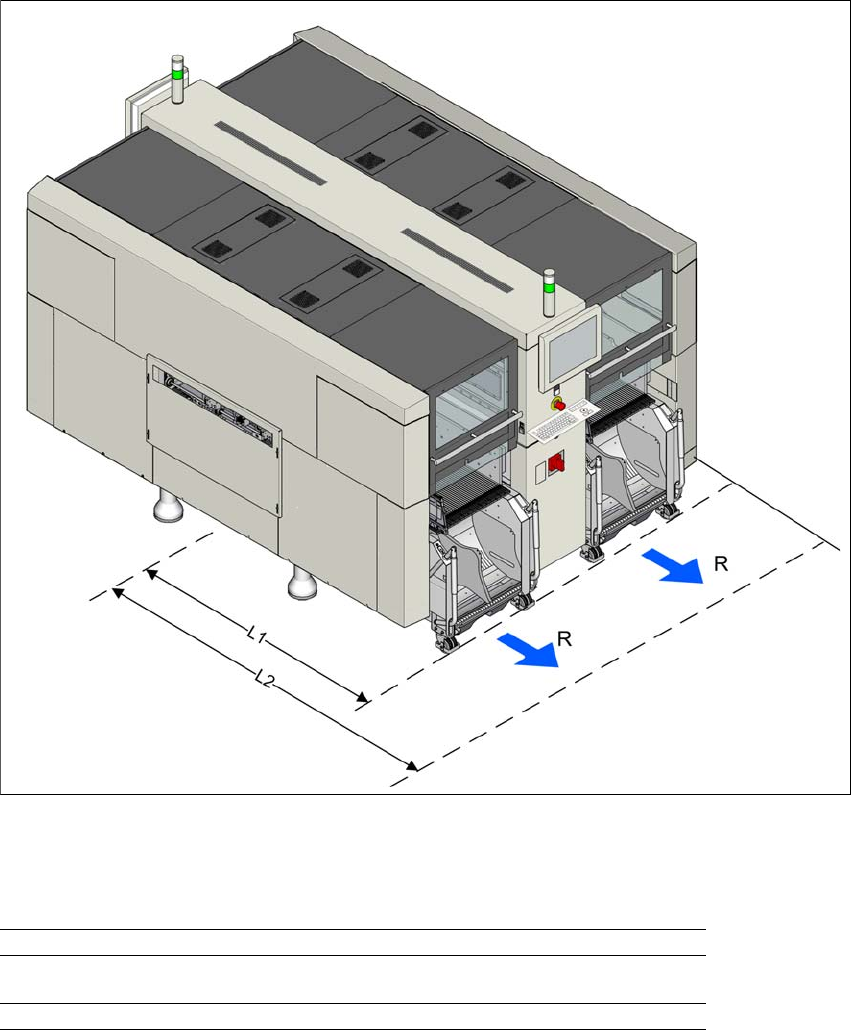 R
R
L1
L2