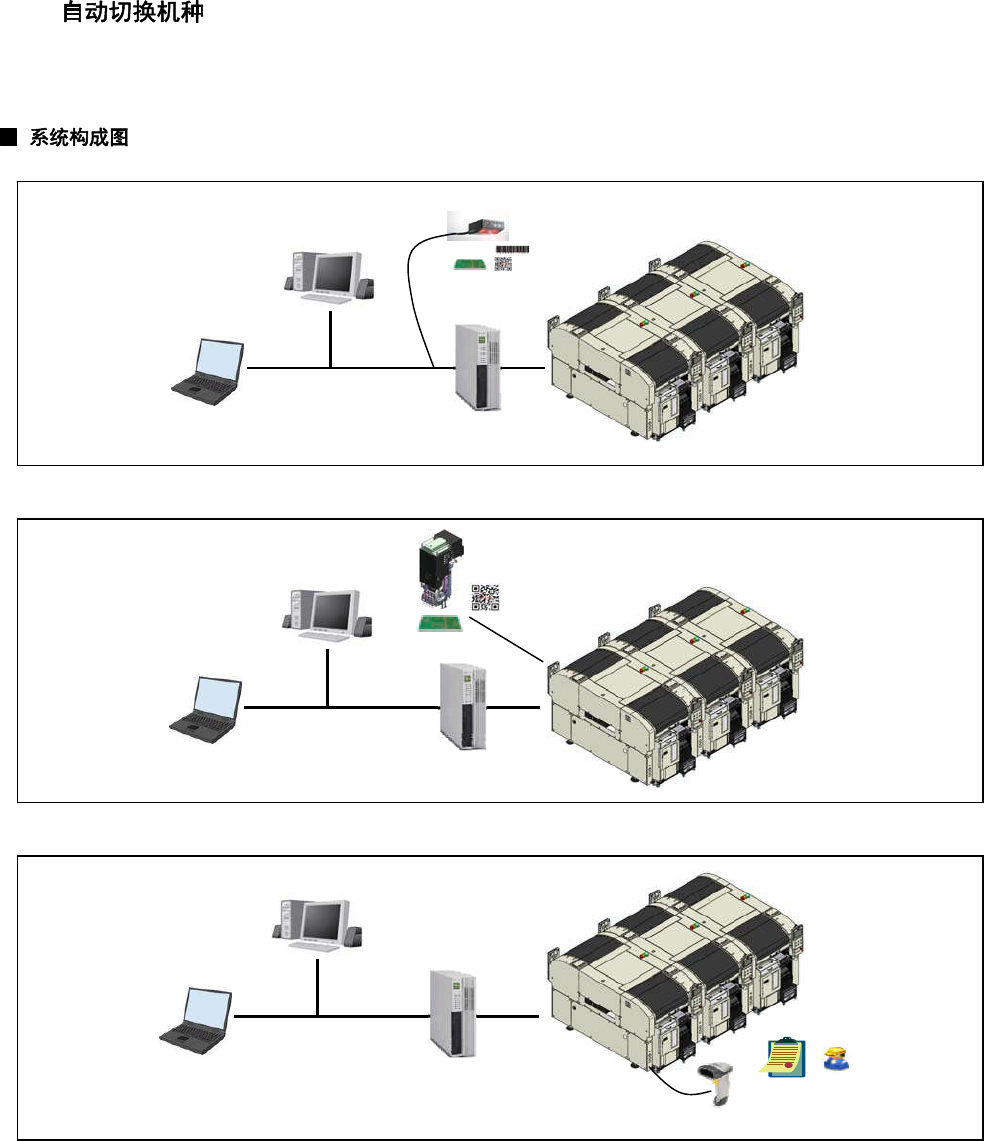 自动切换机种

■ 系统构成图