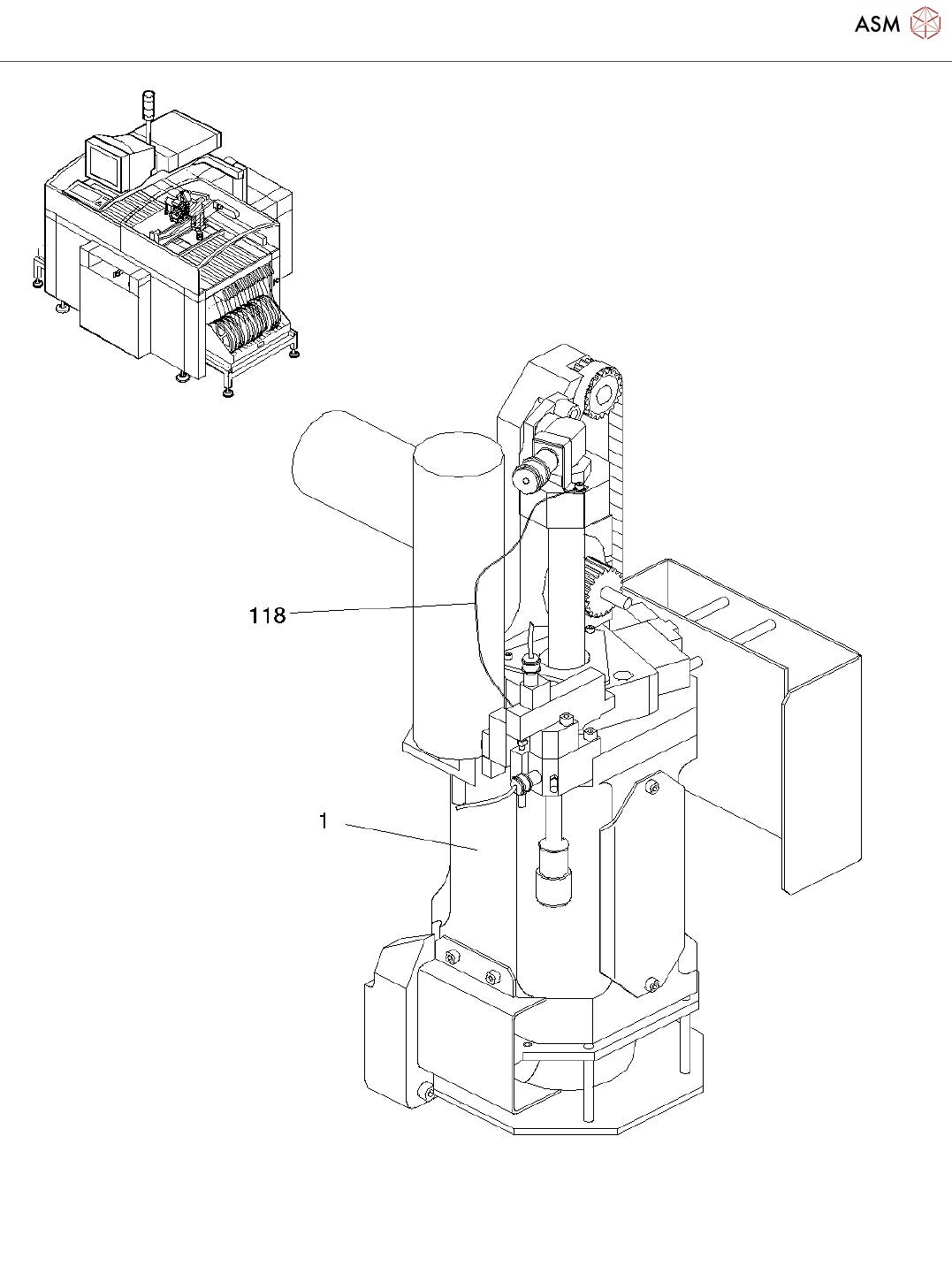 ASM

118

1