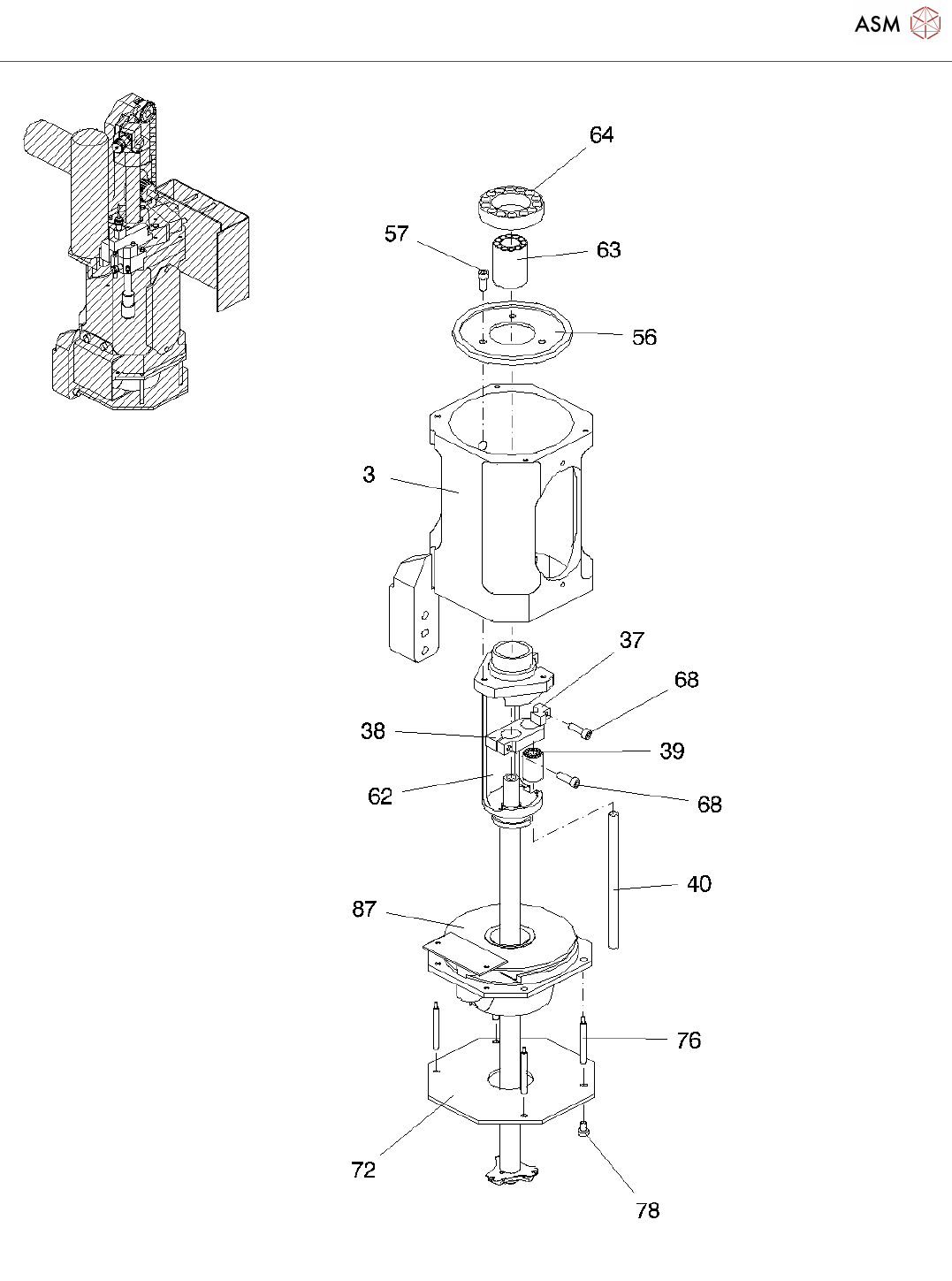 ASM

64
57
63
56
3
37
68
38
39
62
68
40
87
76
72
78