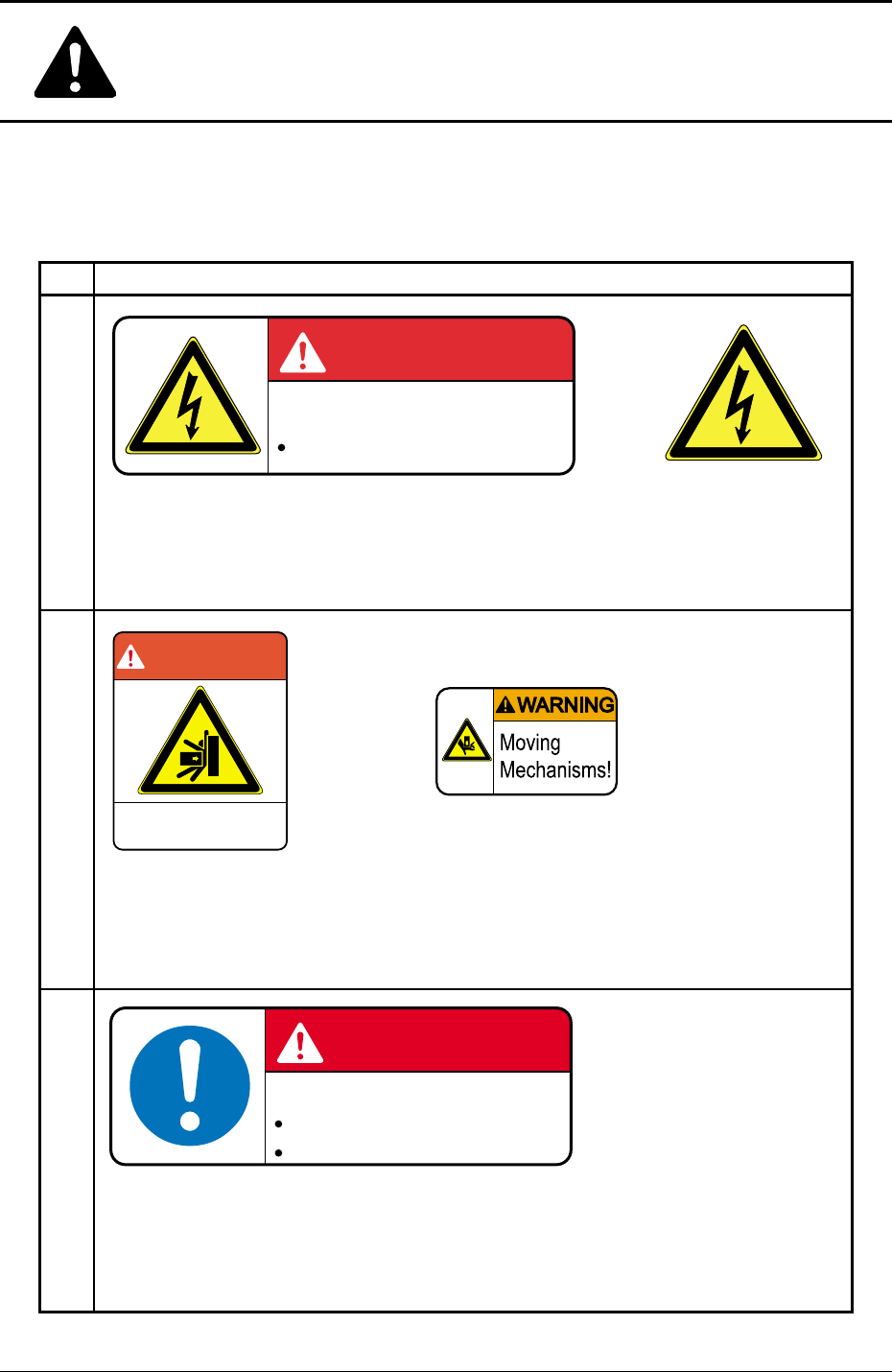 WARNING
Moving Mechanisms!