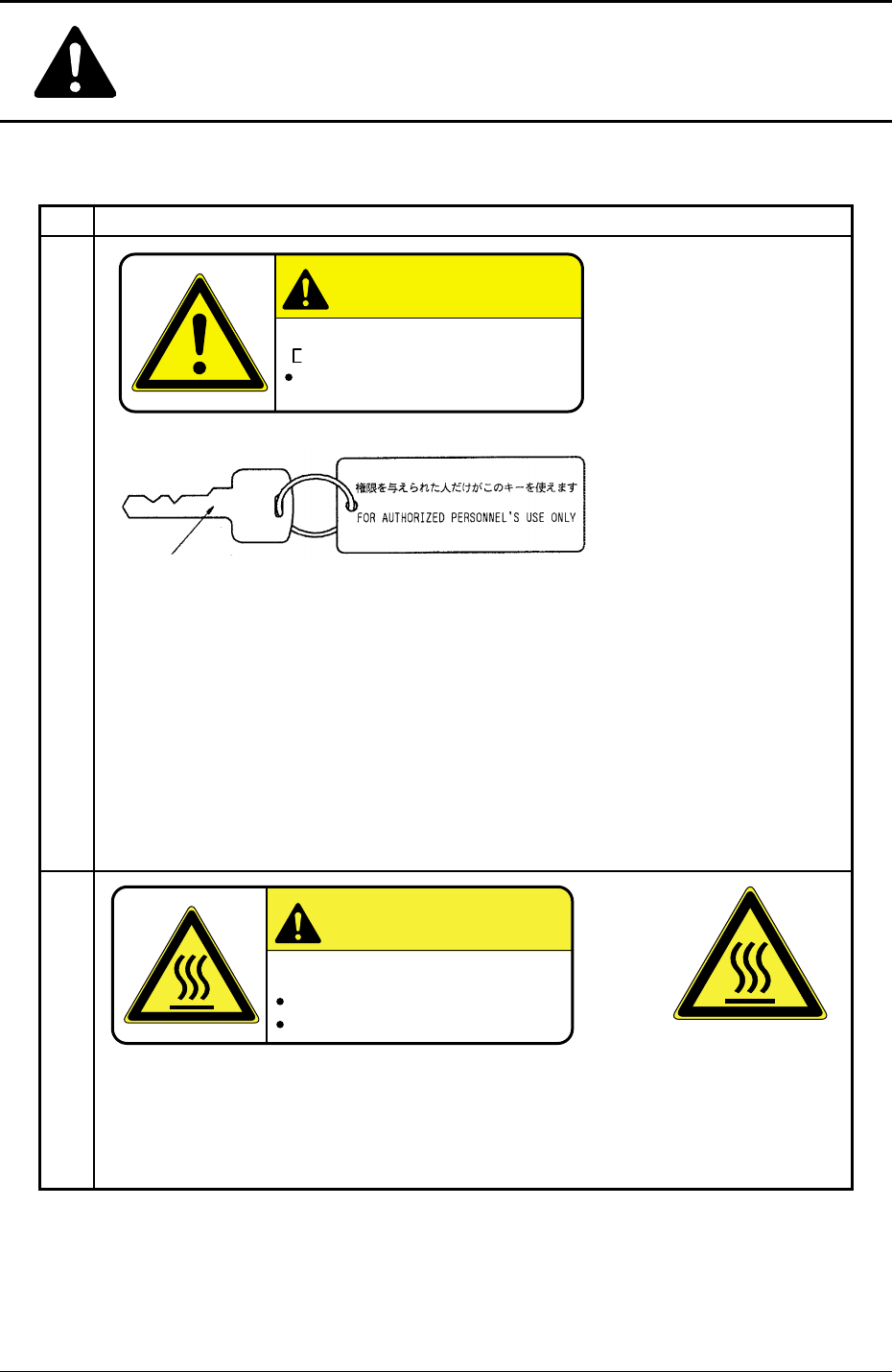 権限を与えられた人だけがこのキーを使えます
FOR AUTHORIZED PERSONNEL'S USE ONLY