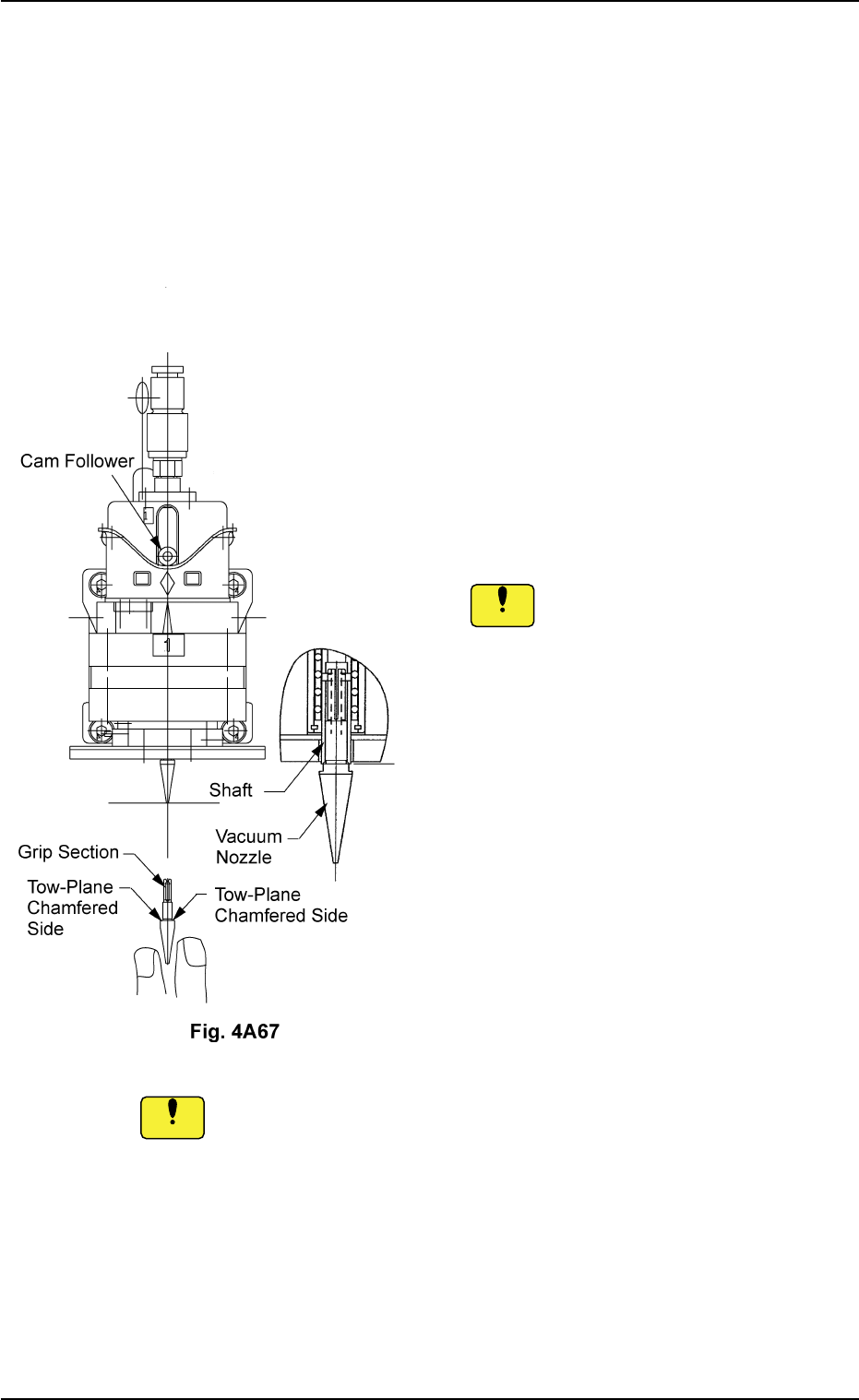 Cam Follower

1

Shaft

Vacuum Nozzle

Grip Section

Tow-Plane Chamfered Side

Tow-Plane Chamfered Side

Fig. 4A67