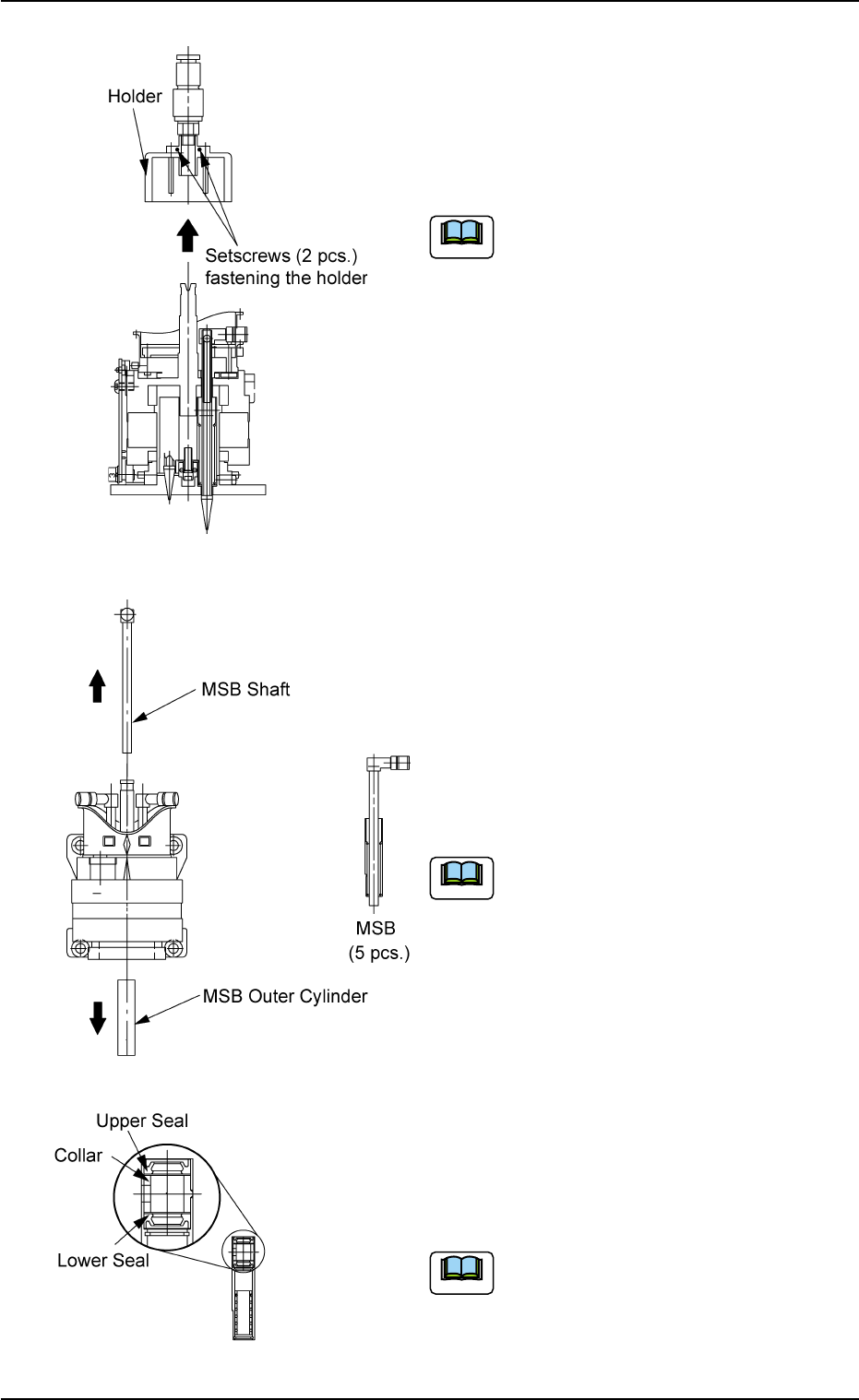 Holder

Setscrews (2 pcs.)
fastening the holder

MSB Shaft

MSB
(5 pcs.)

MSB Outer Cylinder

Upper Seal

Collar

Lower Seal