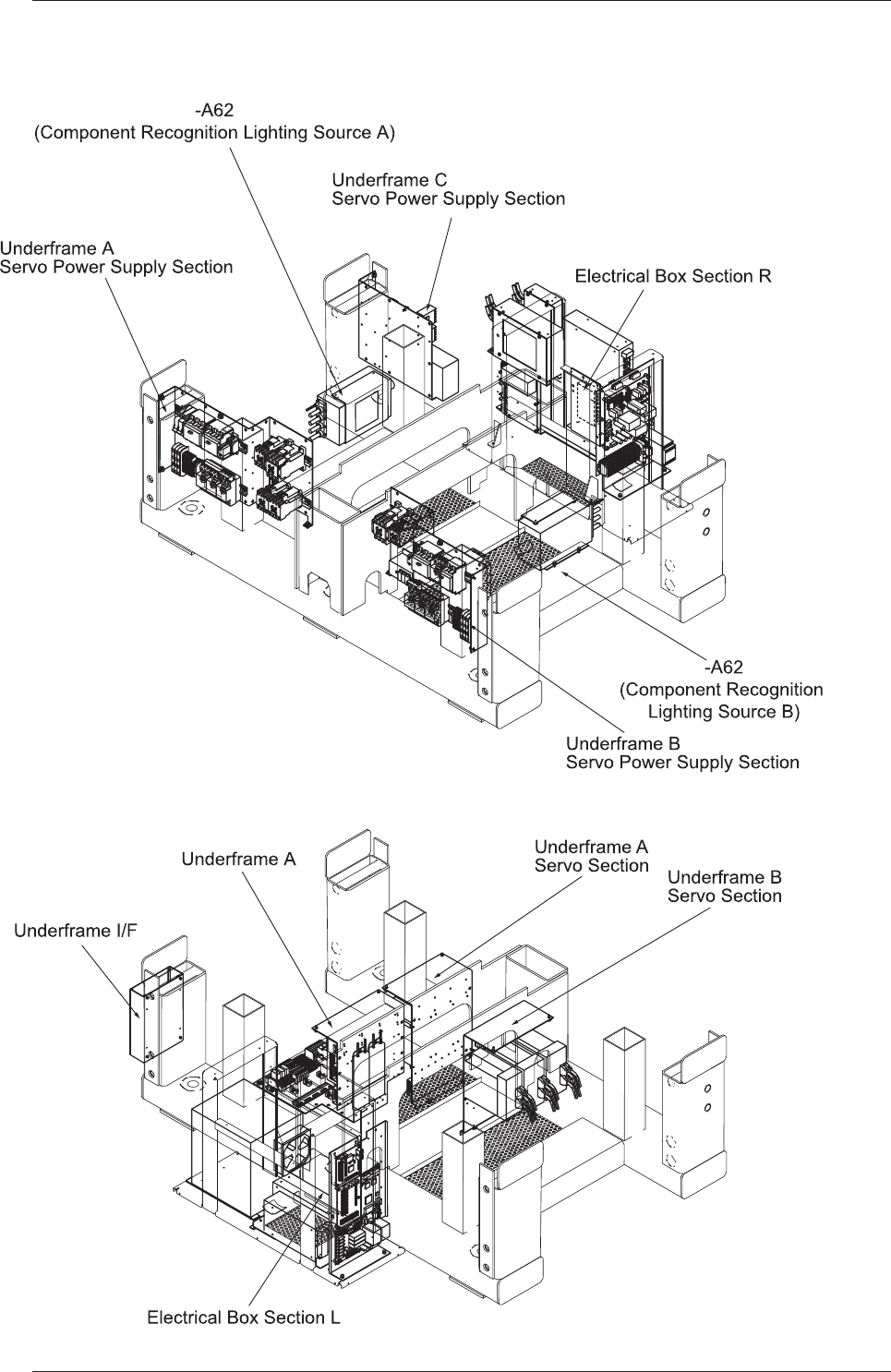 -A62
(Component Recognition Lighting Source A)

Underframe C
Servo Power Supply Section

Underframe A
Servo Power Supply Section

Electrical Box Section R

-A62
(Component Recognition
Lighting Source B)

Underframe B
Servo Power Supply Section

Underframe A

Underframe A
Servo Section

Underframe B
Servo Section

Underframe I/F

Electrical Box Section L