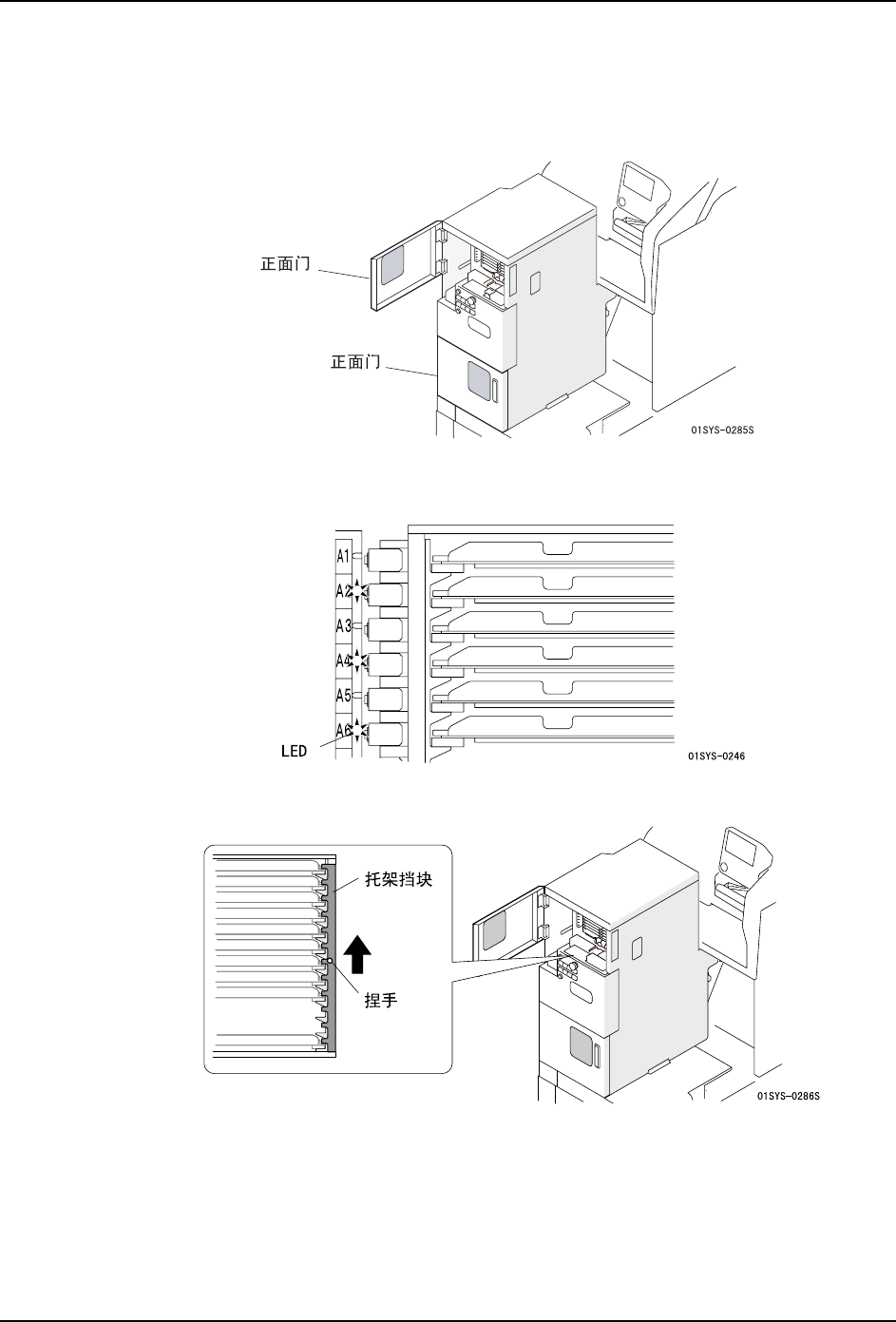 正面门

正面门

01SYS-0285S

A1

A2

A3

A4

A5

A6

LED

01SYS-0246

托架挡块

捏手

01SYS-0286S