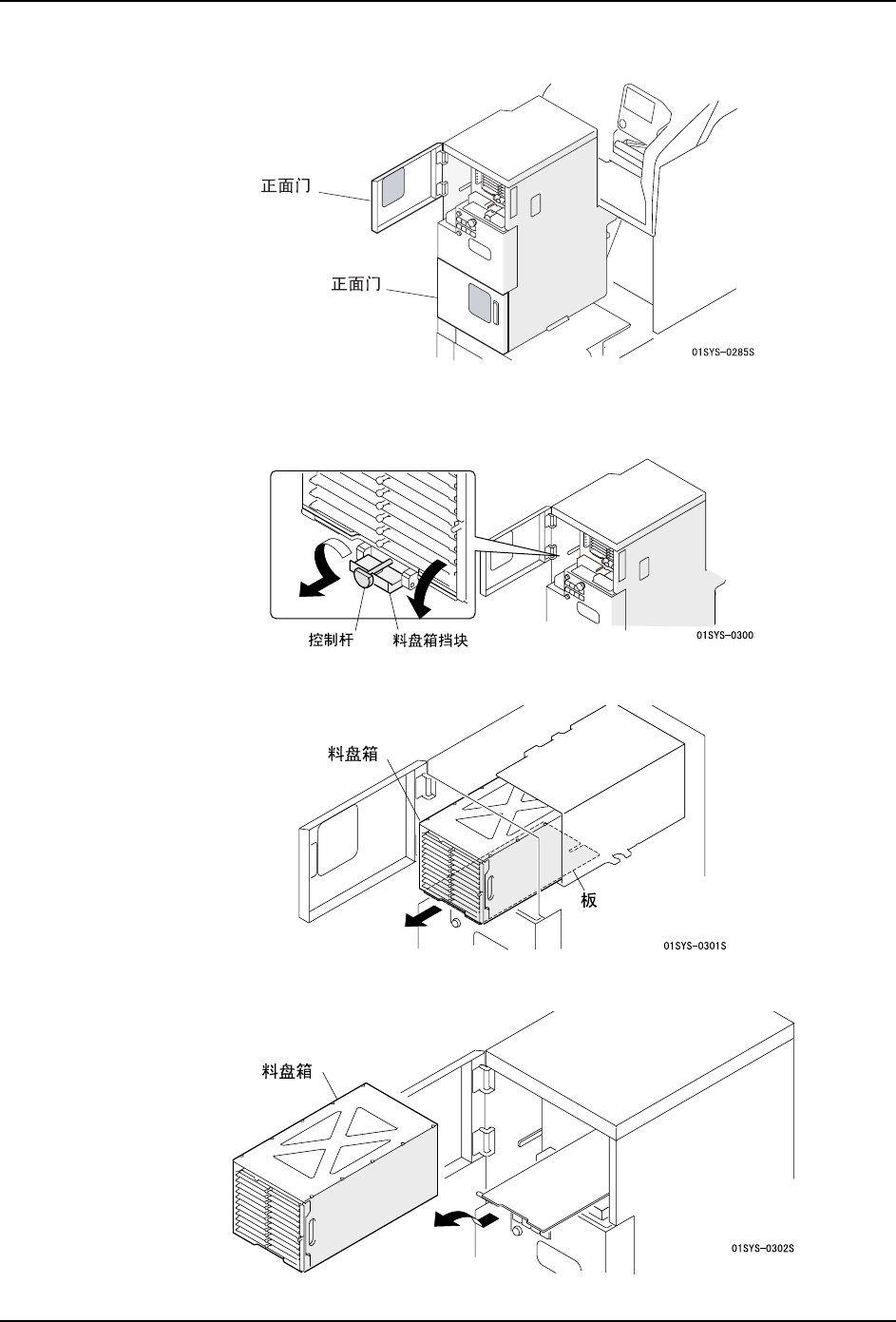 正面门

正面门

01SYS-0285S

控制杆

料盘箱挡块

01SYS-0300

料盘箱

板

01SYS-0301S

料盘箱

01SYS-0302S