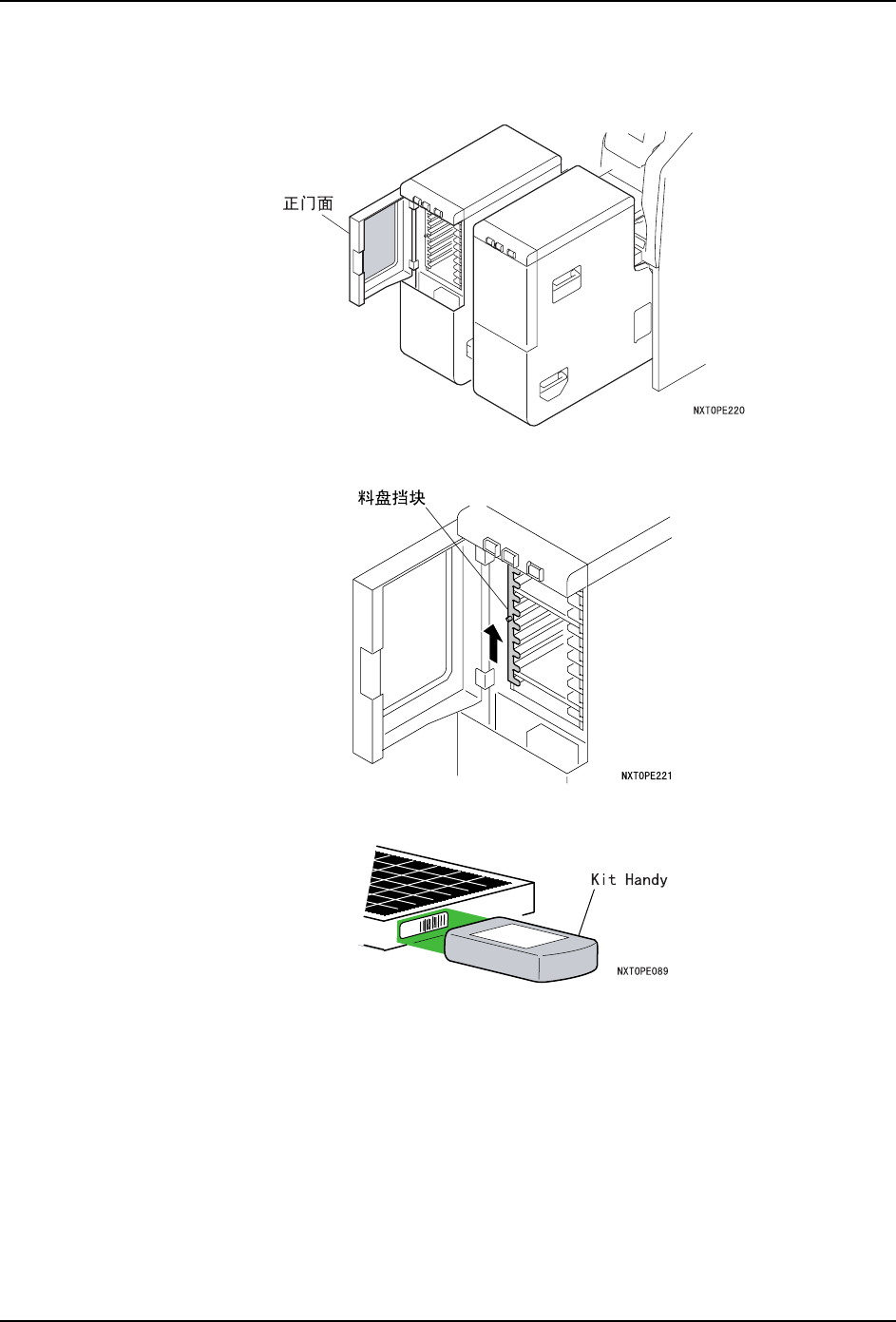 正门面

NXTOPE220

料盘挡块

NXTOPE221

Kit Handy

NXTOPE089