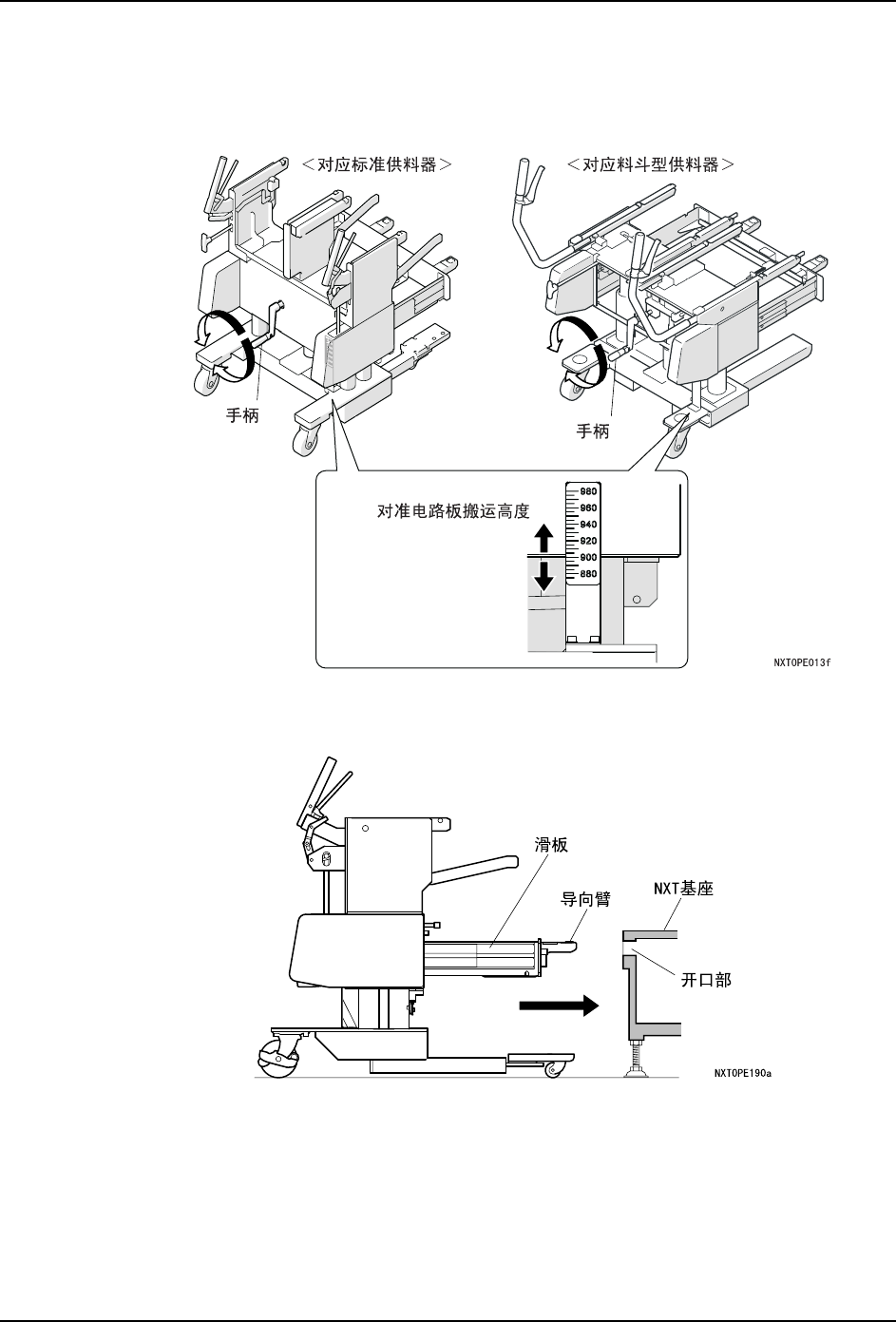 ＜对应标准供料器＞

＜对应料斗型供料器＞

手柄

手柄

对准电路板搬运高度

980
960
940
920
900
880

NXTOPE013f

滑板

导向臂

NXT基座

开口部

NXTOPE190a