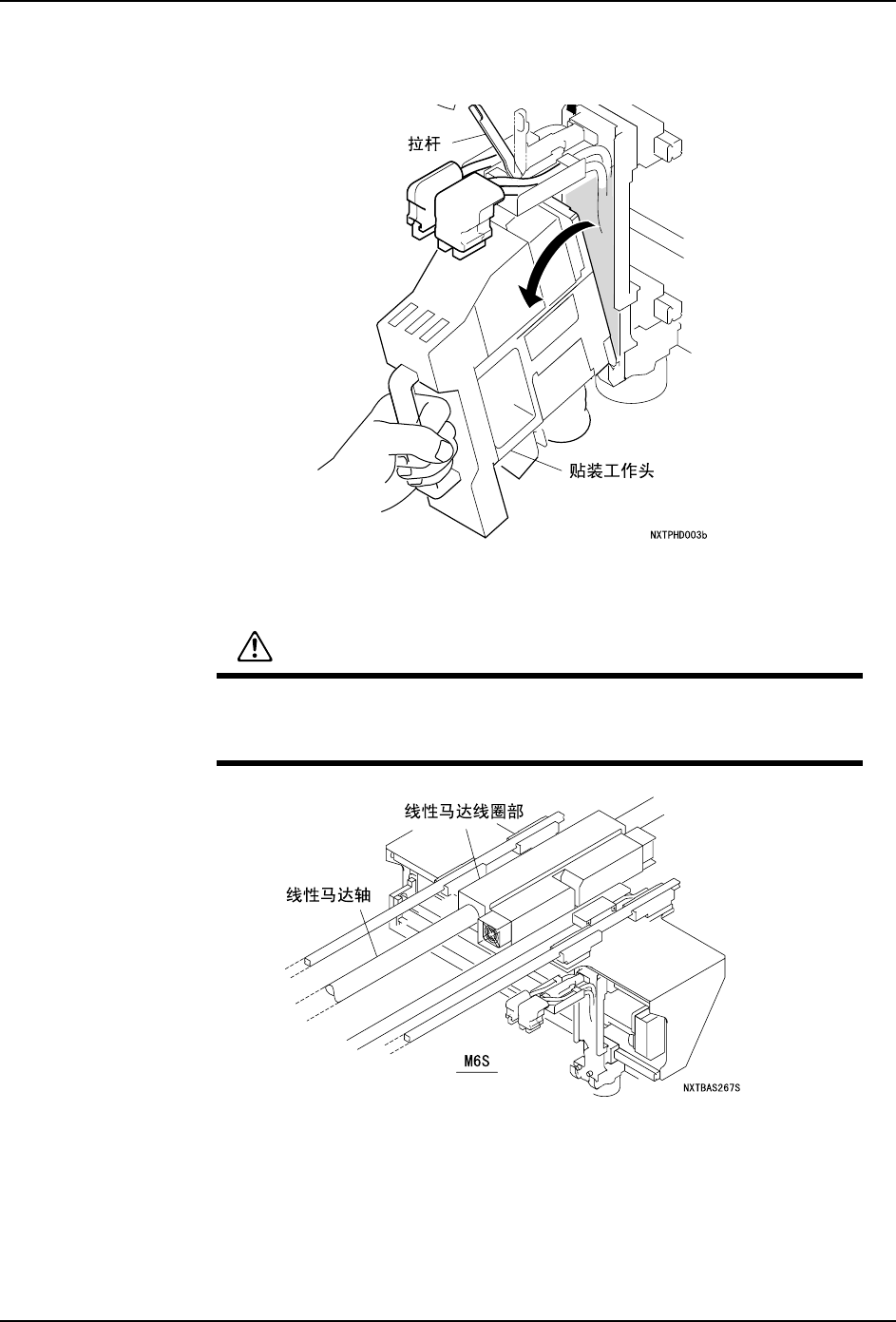 拉杆

贴装工作头

NXTPHD003b

线性马达线圈部

线性马达轴

M6S

NXTBAS267S