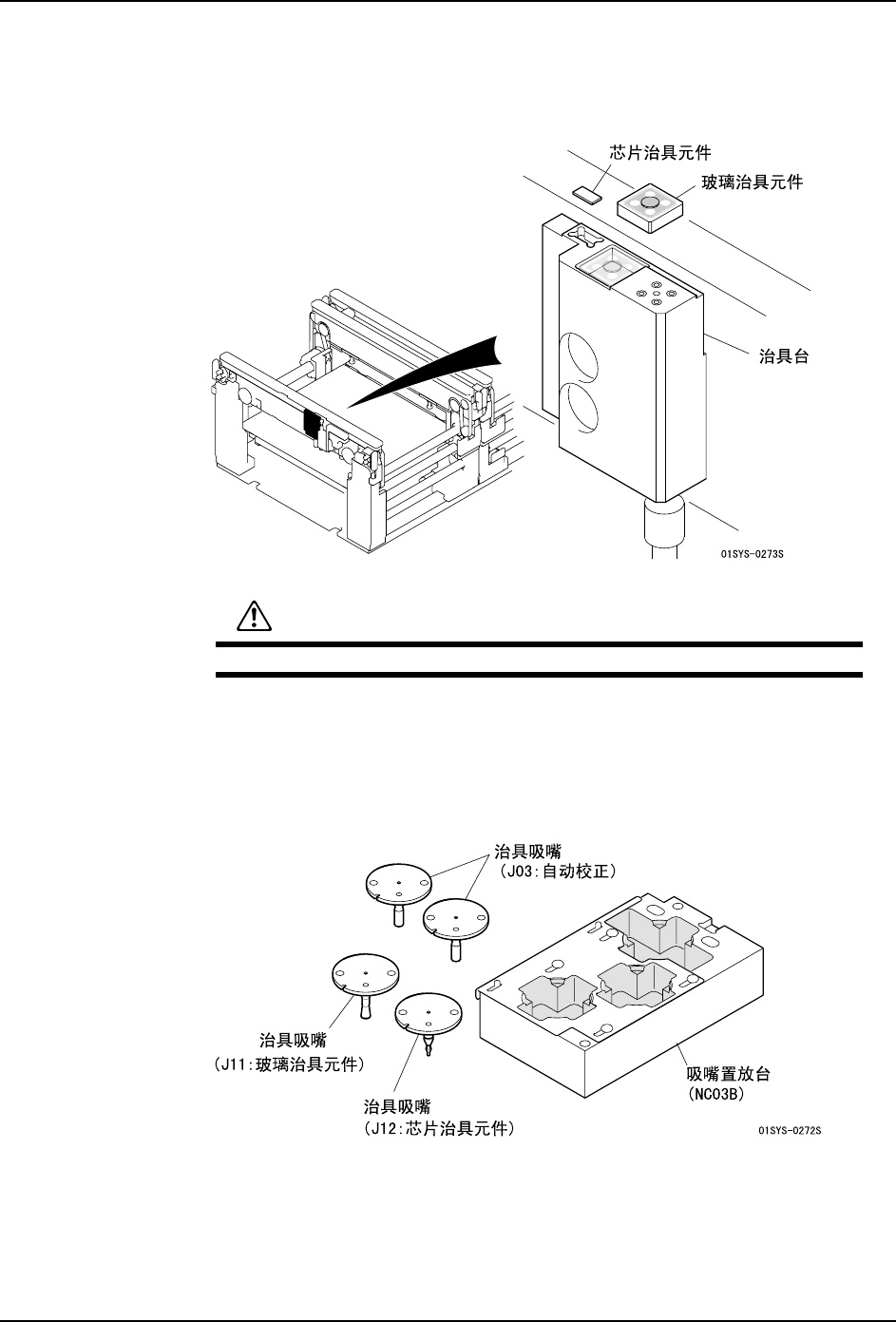 芯片治具元件

玻璃治具元件

治具台

01SYS-0273S

治具吸嘴
(J03:自动校正)

治具吸嘴
(J11:玻璃治具元件)

治具吸嘴
(J12:芯片治具元件)

吸嘴置放台
(NC03B)

01SYS-0272S