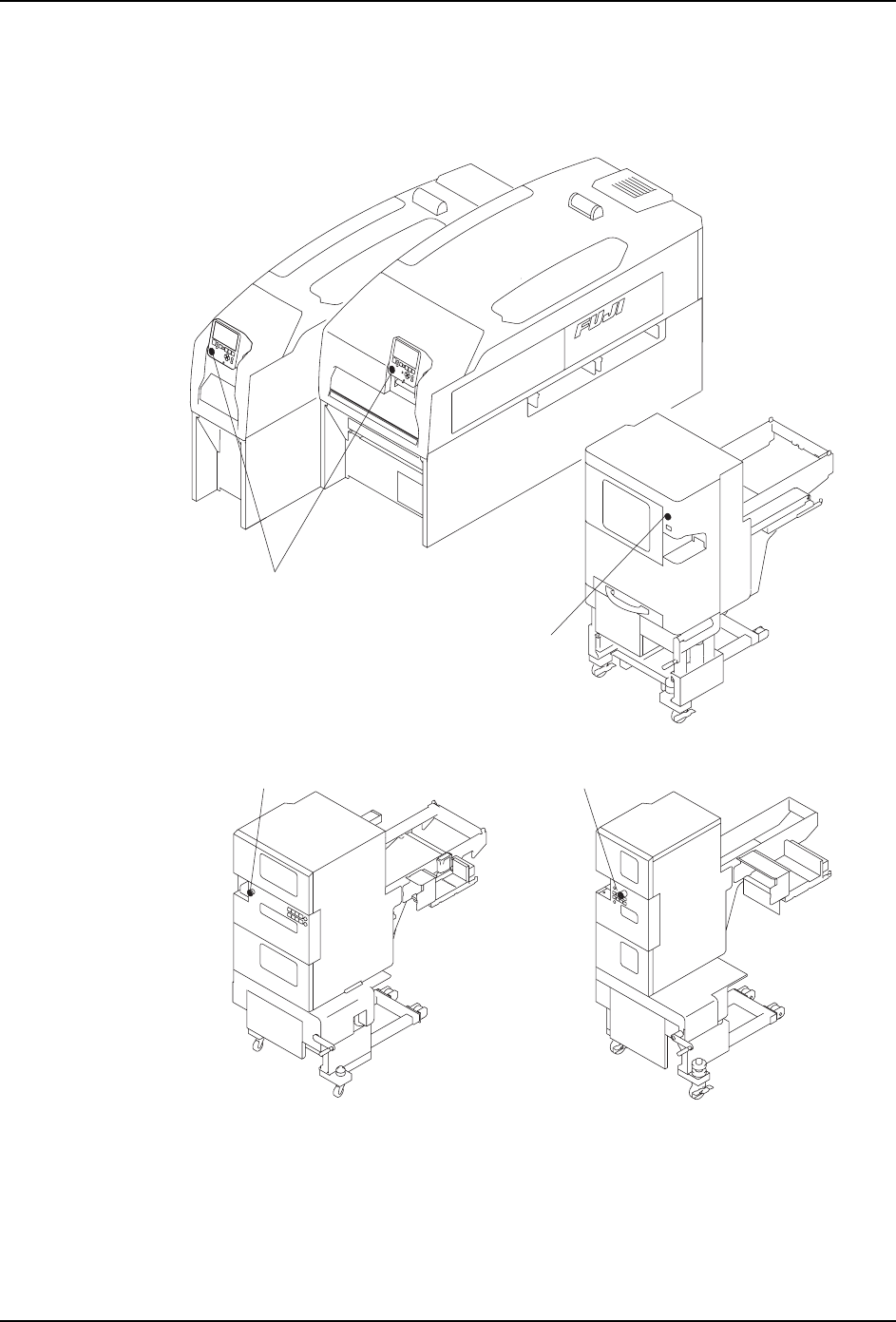 FUJI