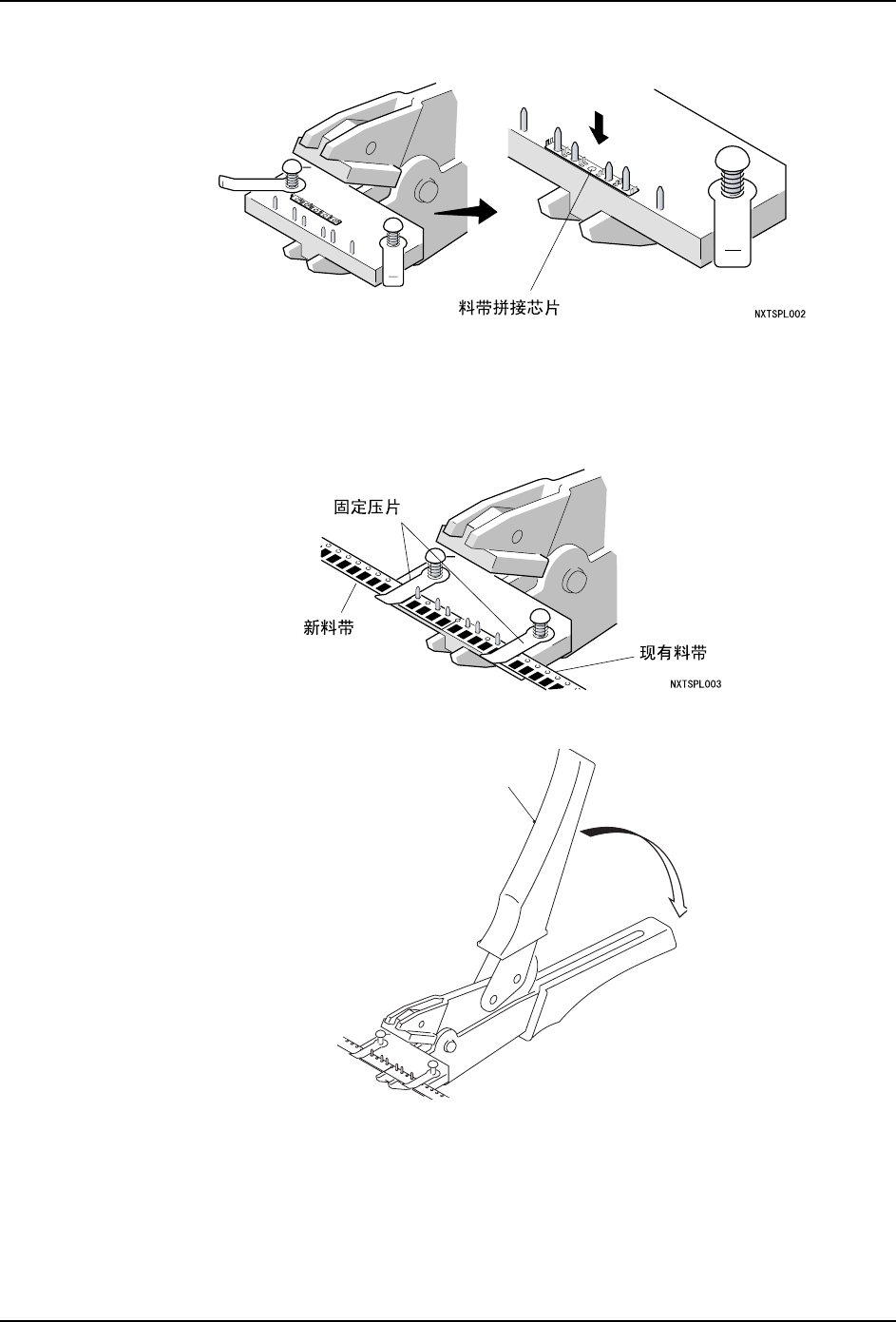 料带拼接芯片

NXTSPL002

固定压片

新料带

现有料带

NXTSPL003