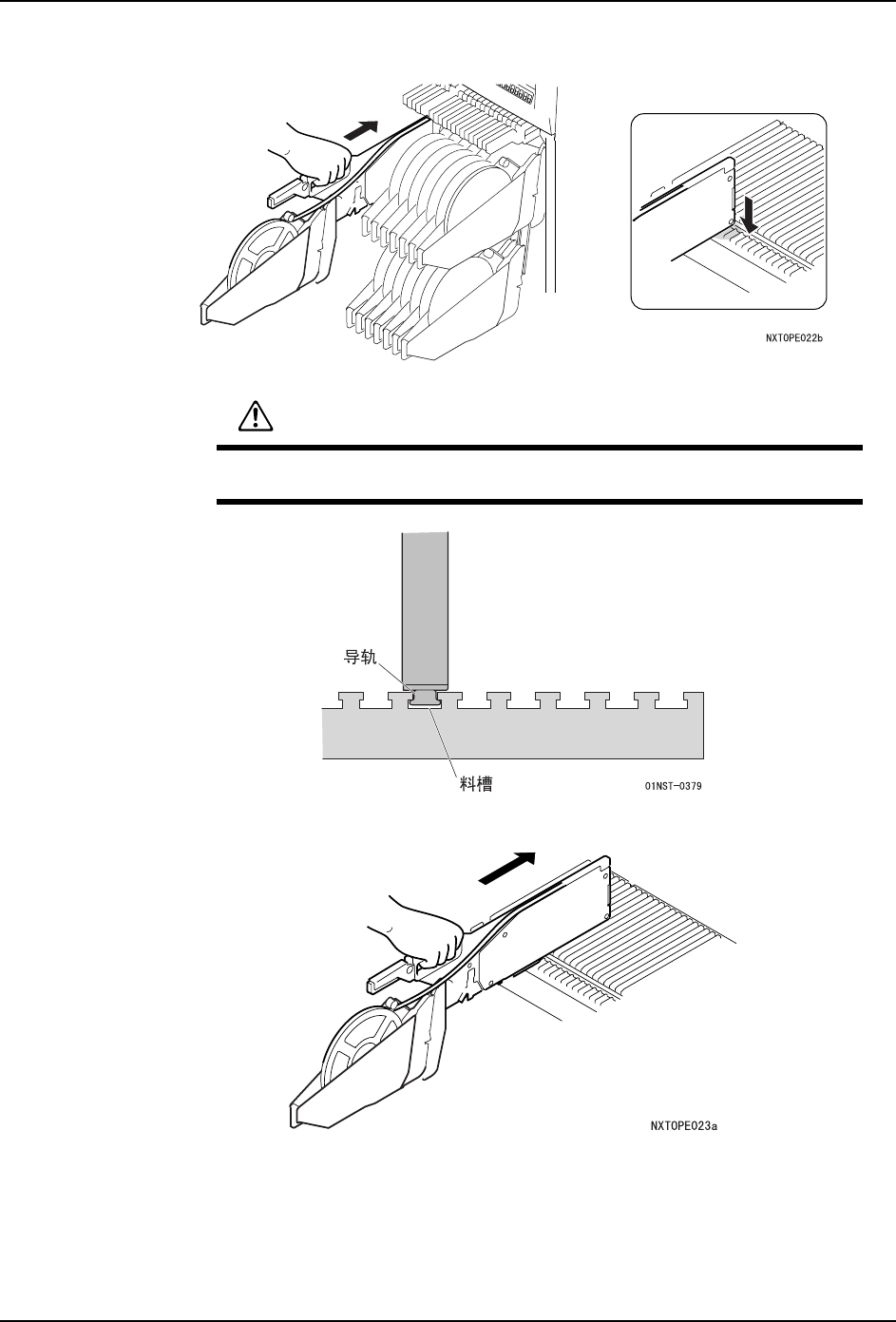 NXTOPE022b

导轨

料槽

01NST-0379

NXTOPE023a