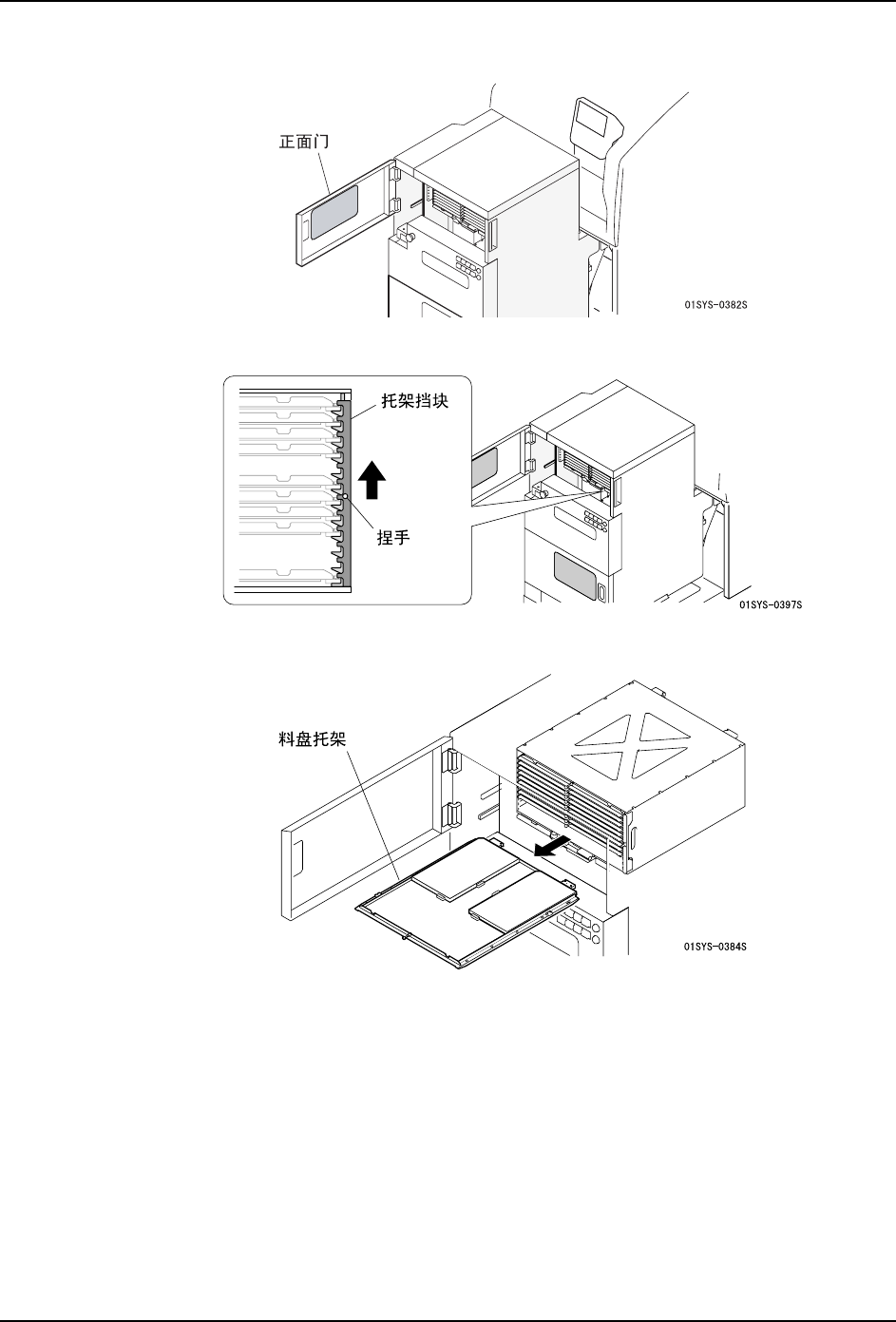 正面门

01SYS-0382S

托架挡块

捏手

01SYS-0397S

料盘托架

01SYS-0384S