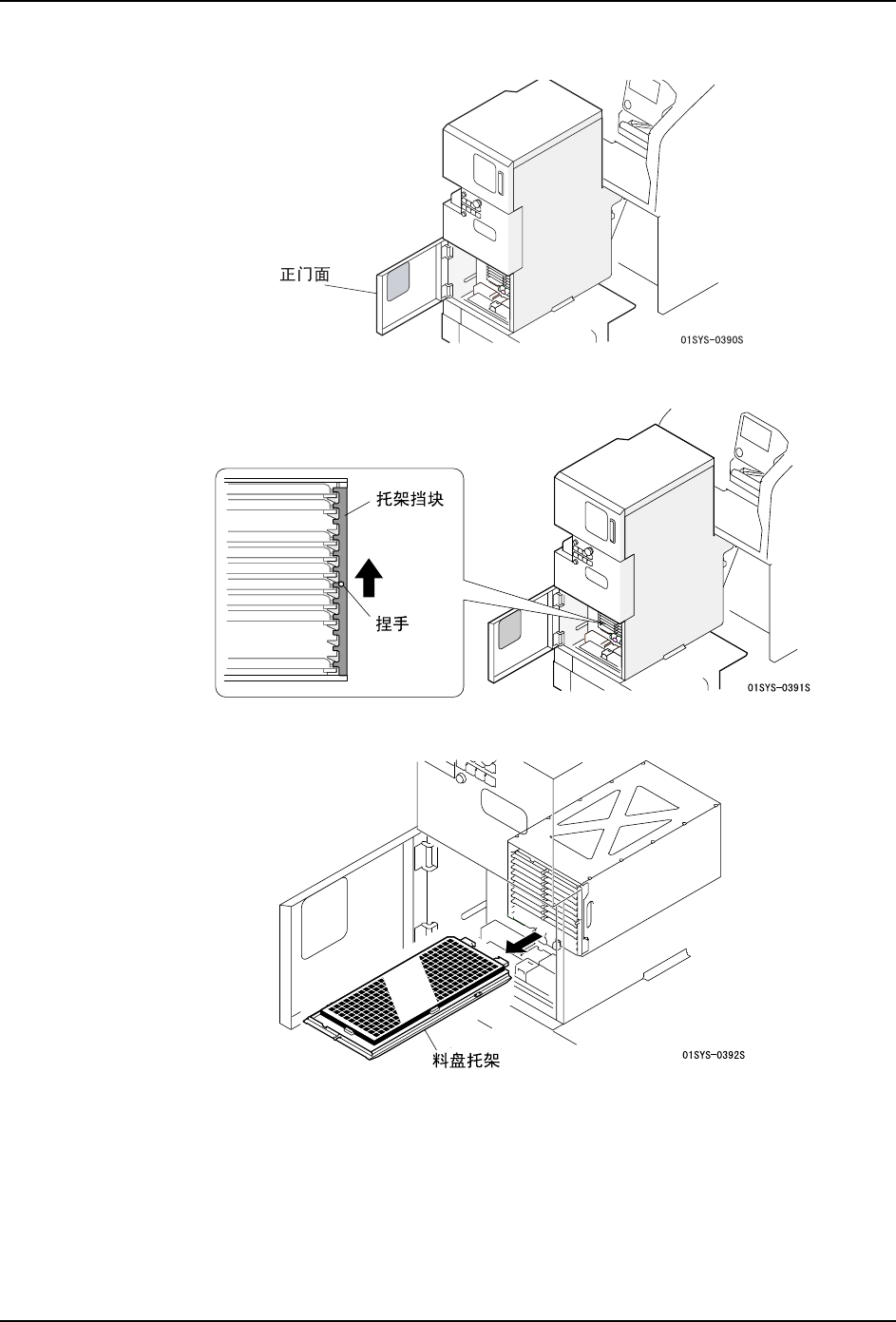 正门面

01SYS-0390S

托架挡块

捏手

01SYS-0391S

料盘托架

01SYS-0392S