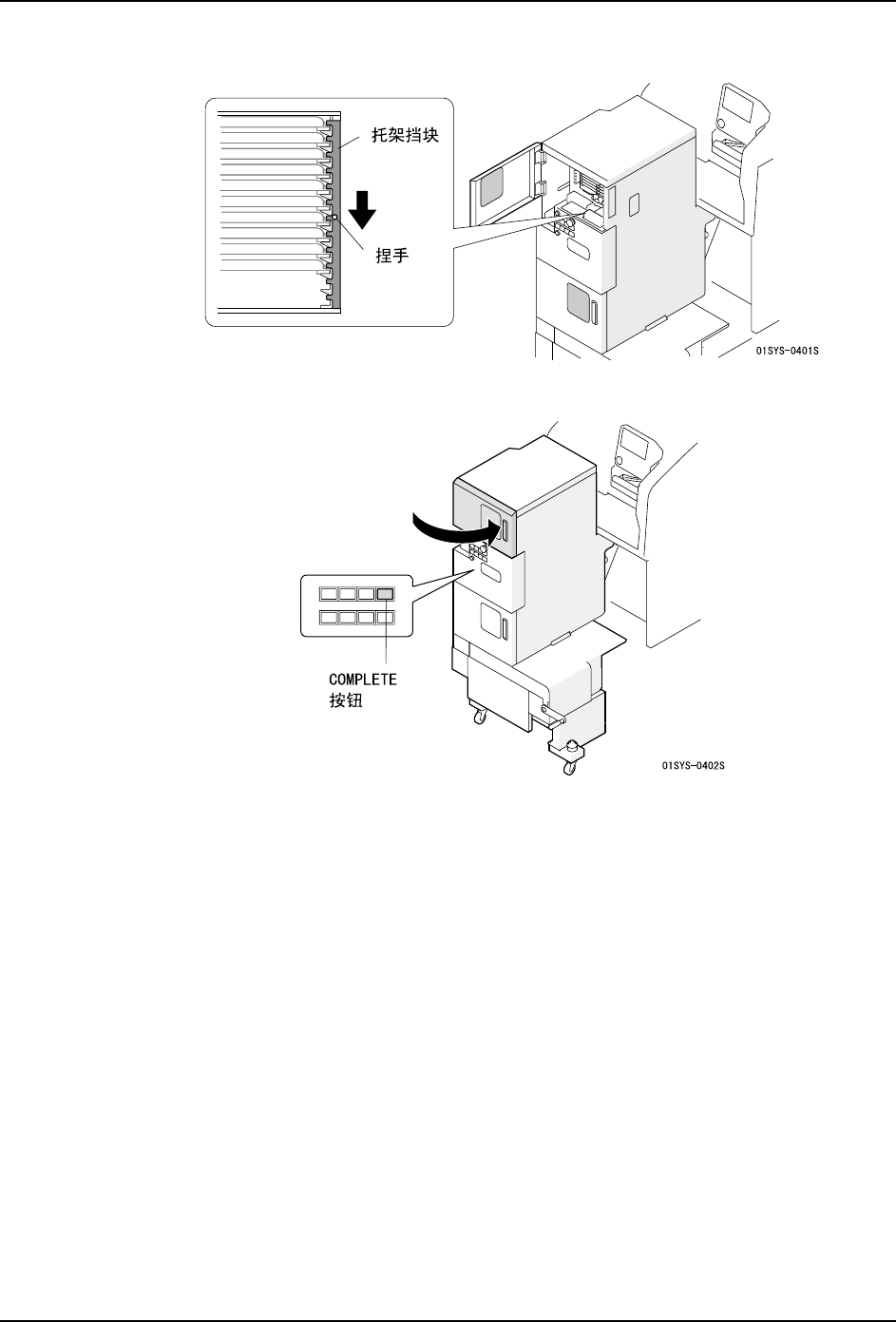 托架挡块

捏手

01SYS-0401S

COMPLETE
按钮

01SYS-0402S