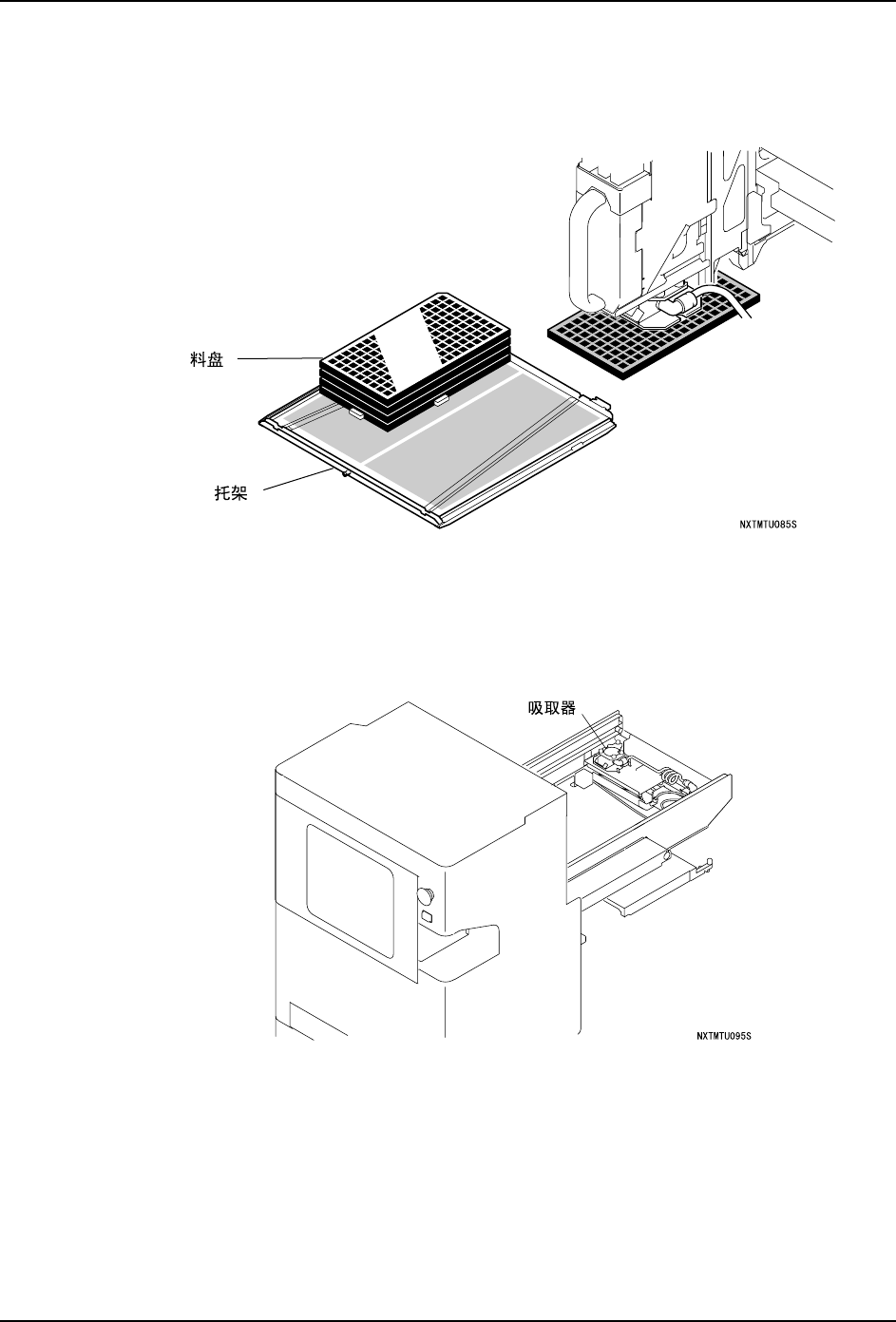 料盘

托架

NXTMTU085S

吸取器

NXTMTU095S