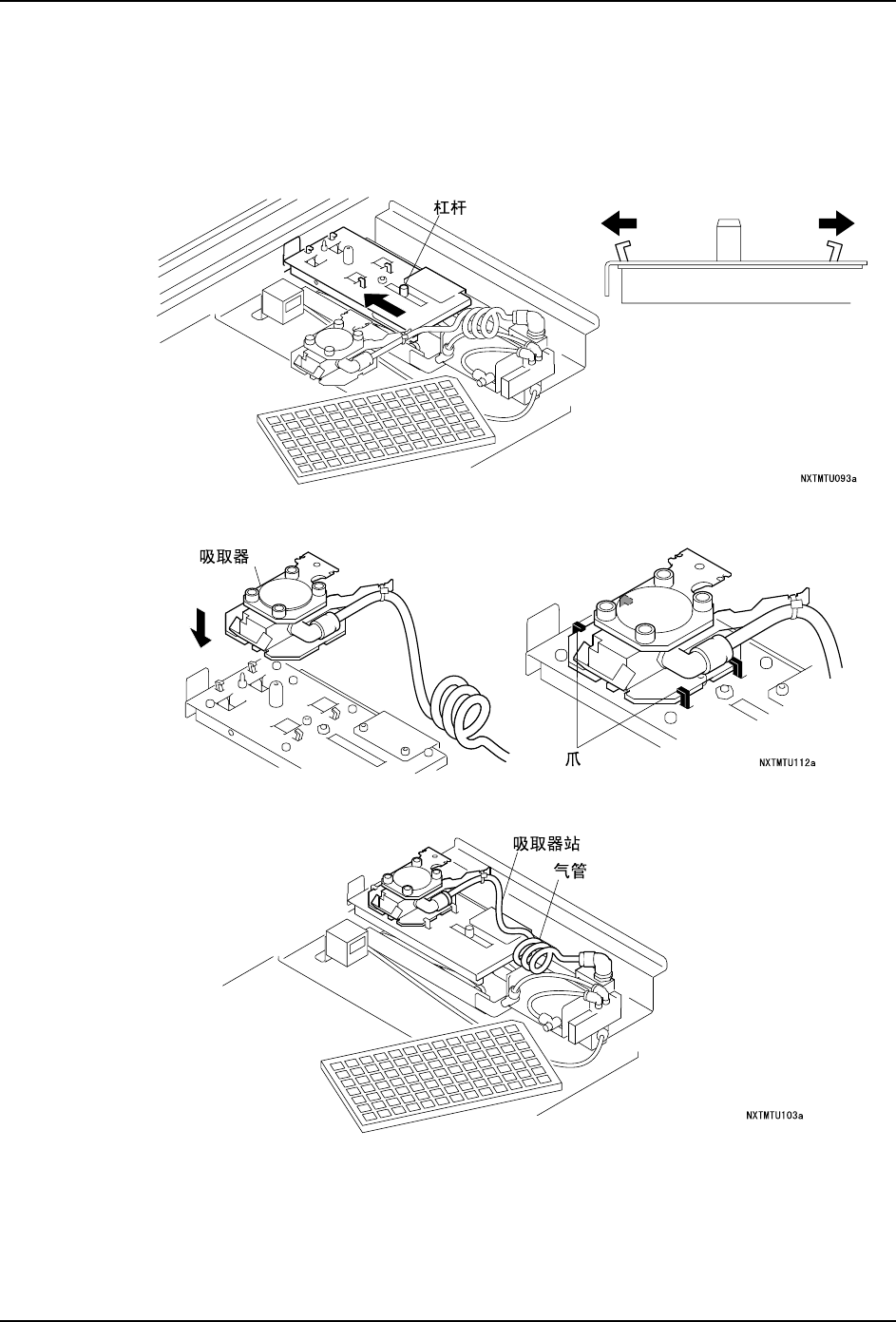 杠杆

NXTMTU093a

吸取器

爪

NXTMTU112a

吸取器站

气管

NXTMTU103a