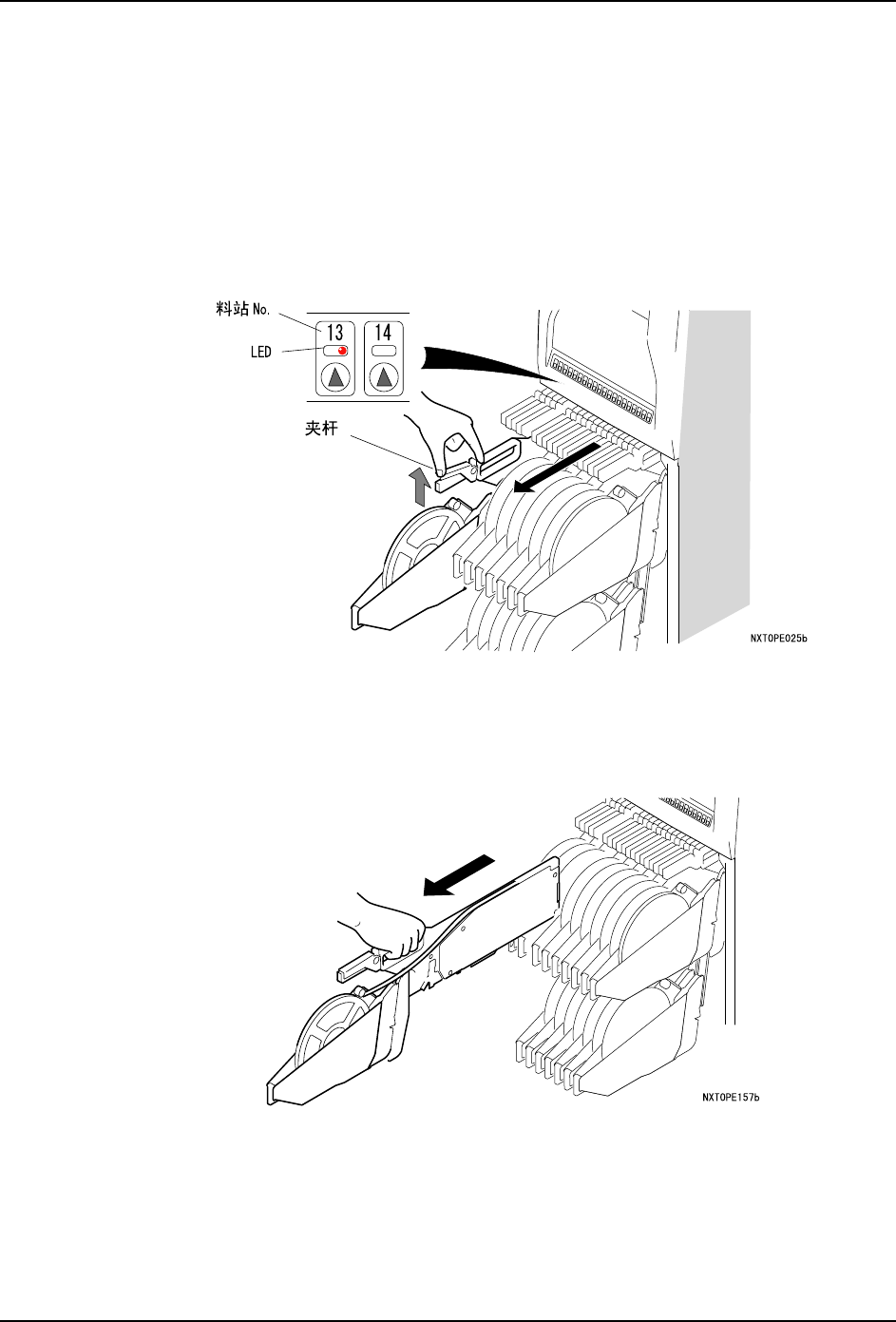 料站 No.
13
14
LED
夹杆
NXTOPE025b

NXTOPE157b