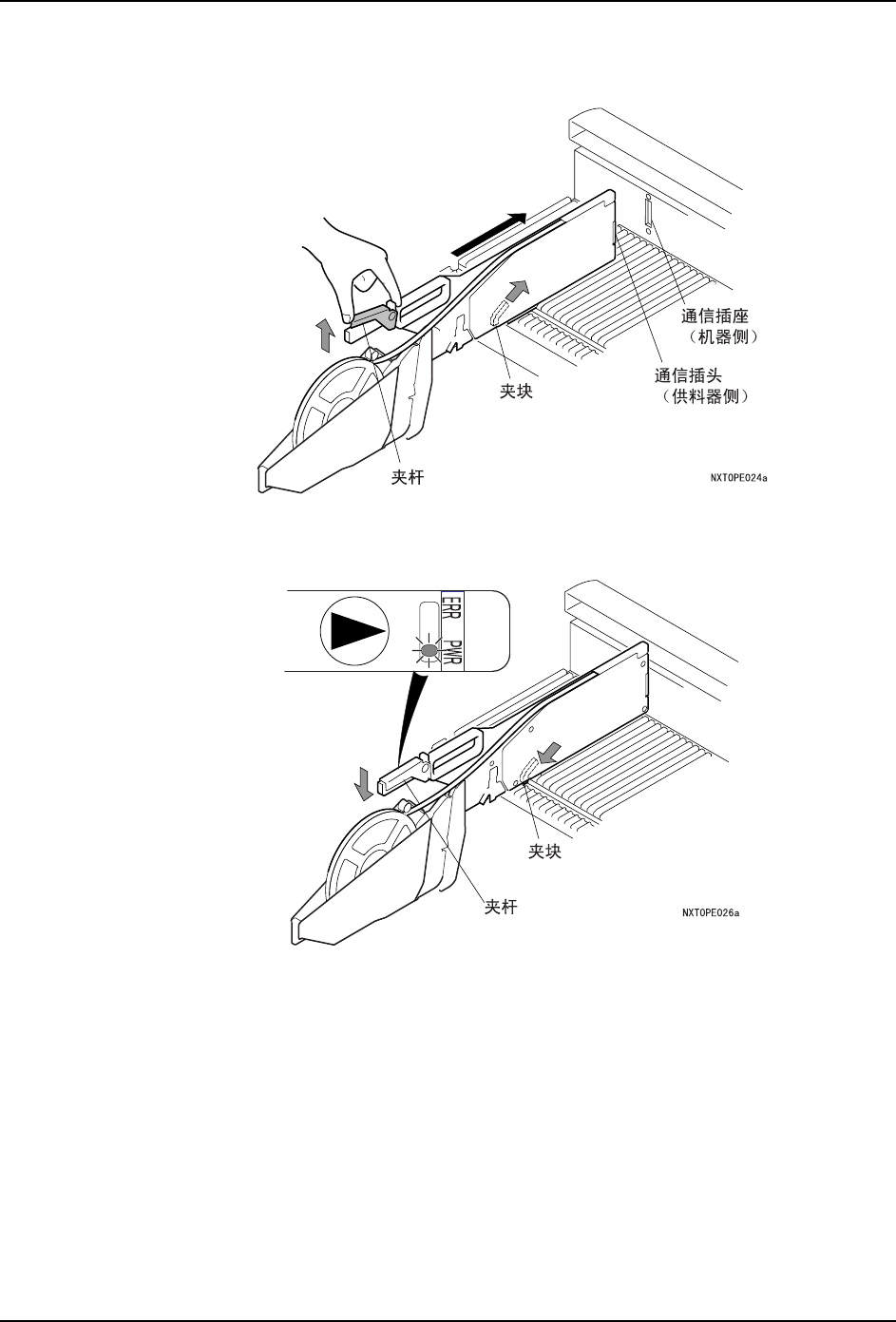 通信插座
（机器侧）

通信插头
（供料器侧）

夹块

夹杆

NXTOPE024a

ERR

PWR

夹块

夹杆

NXTOPE026a