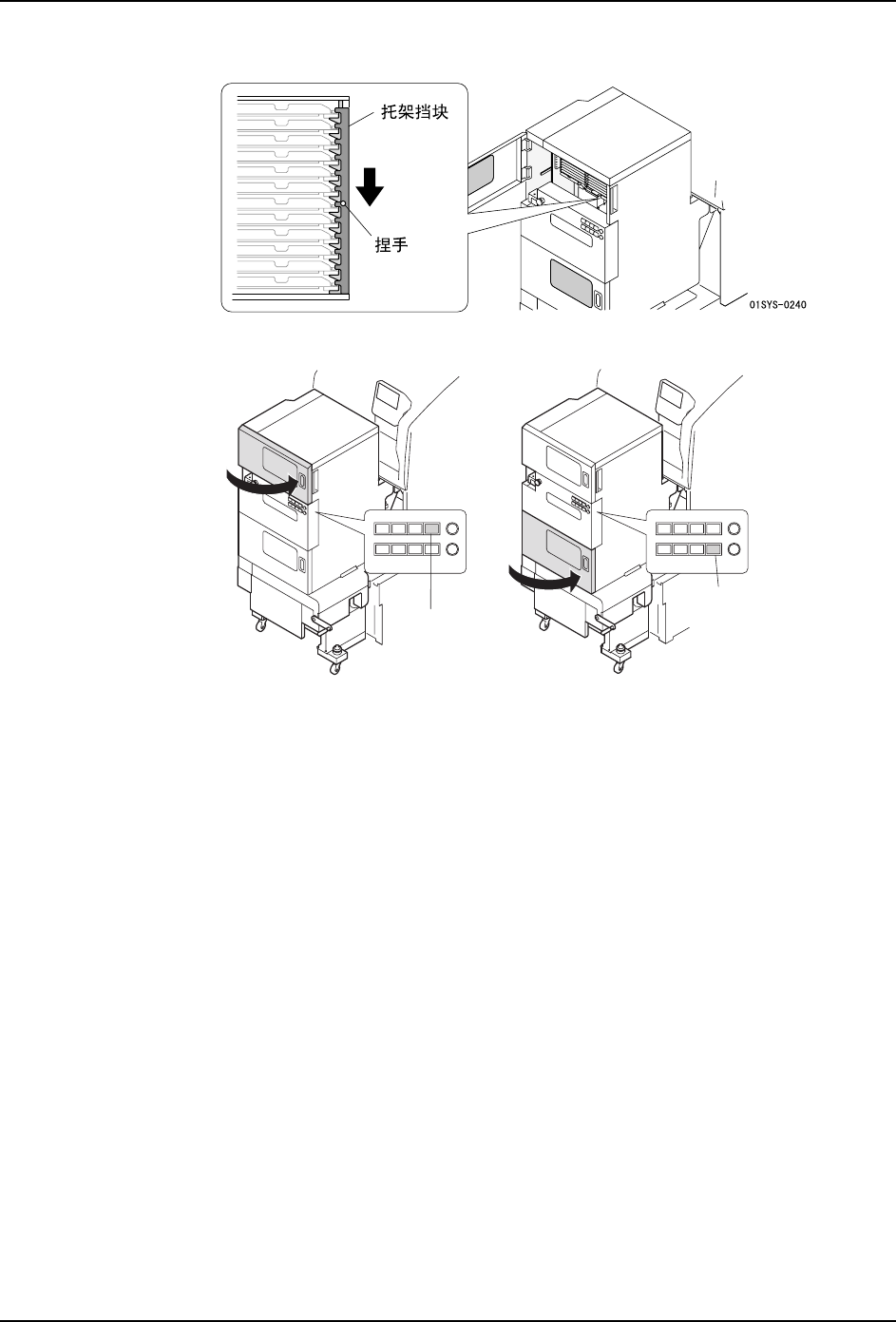 托架挡块

捏手

01SYS-0240