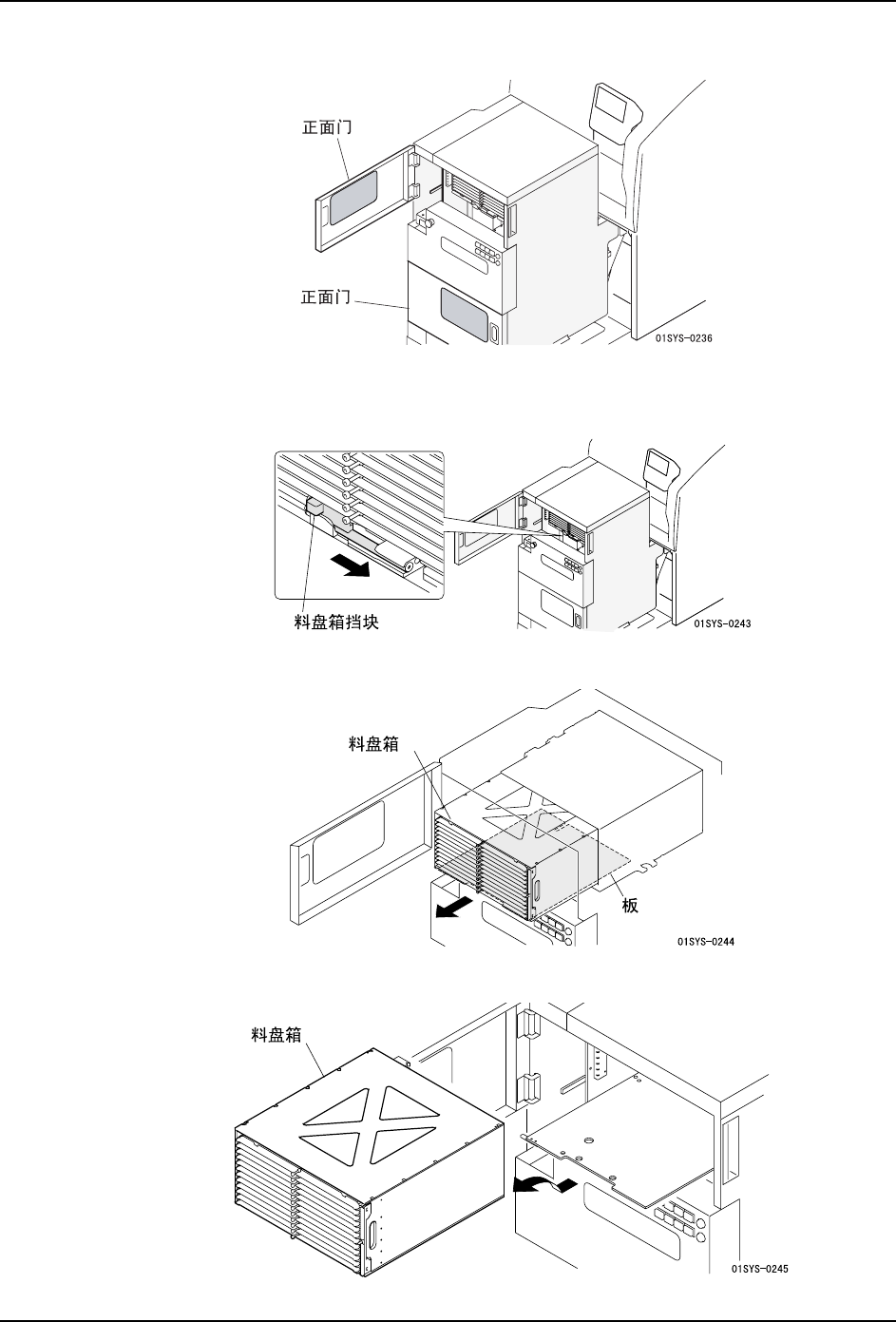 正面门

正面门

01SYS-0236

料盘箱挡块

01SYS-0243

料盘箱

板

01SYS-0244

料盘箱

01SYS-0245