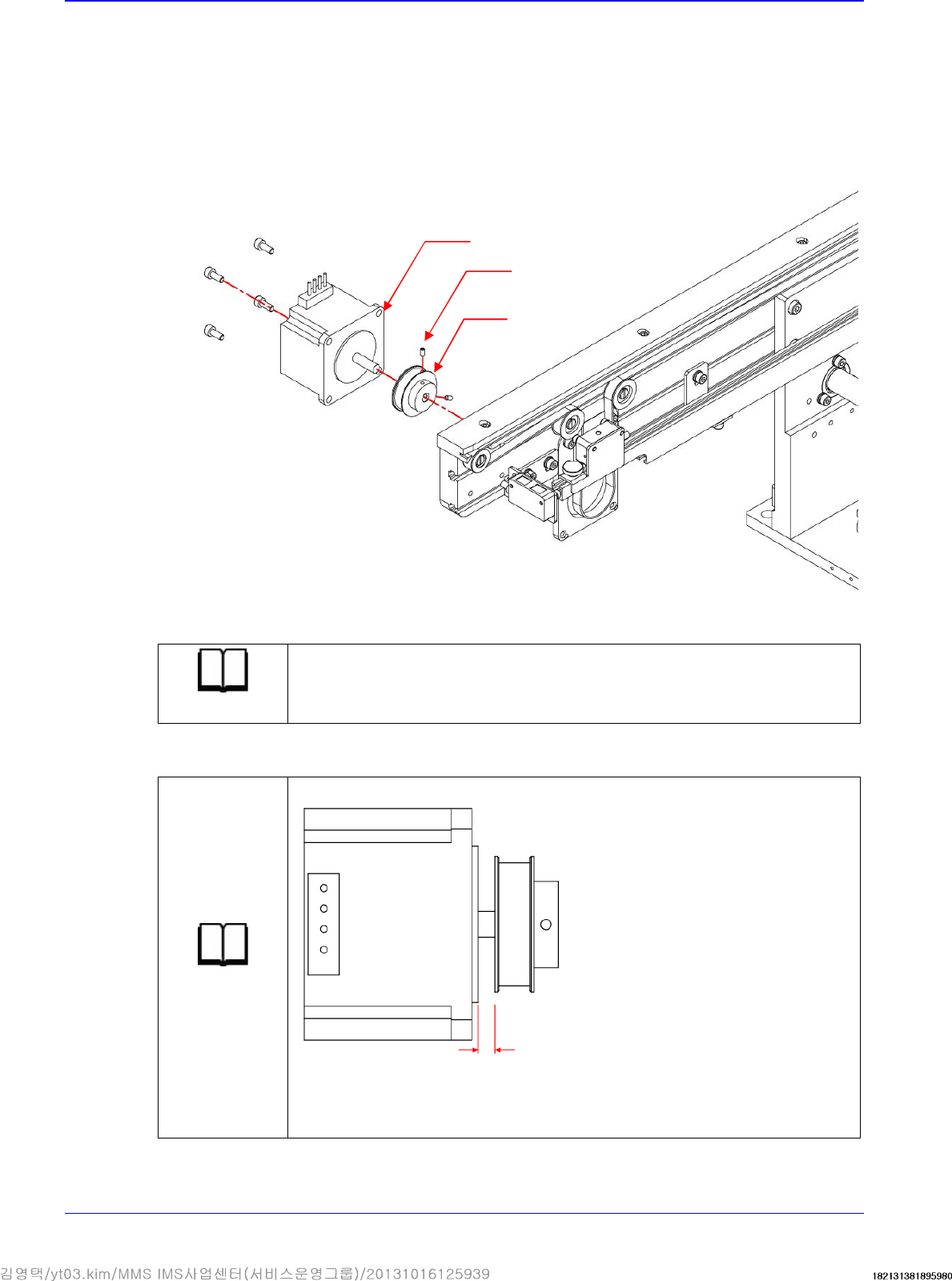 김영택/yt03.kim/MMS IMS사업센터(서비스운영그룹)/20131016125939

182131381895980